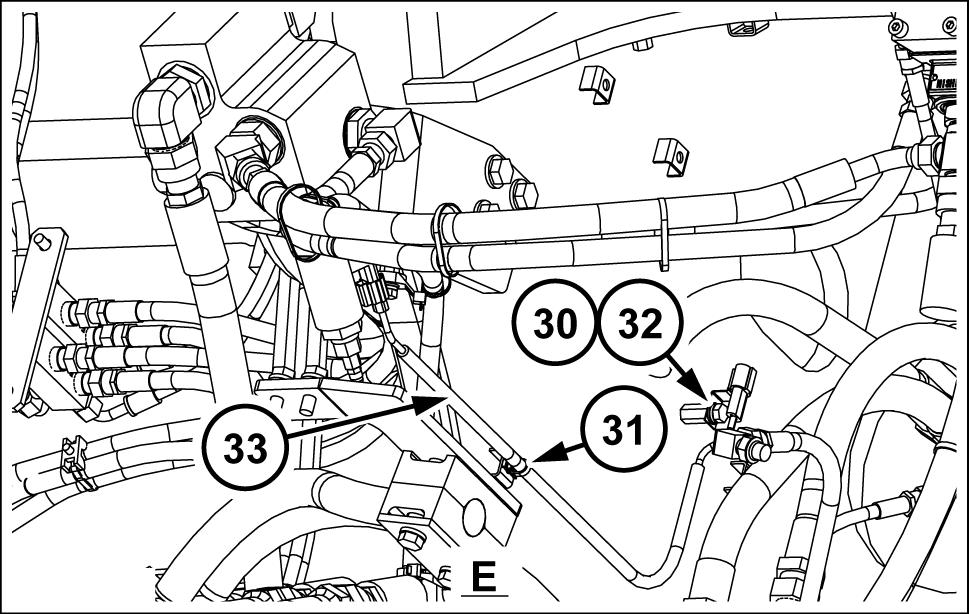 30
32
33
31
E