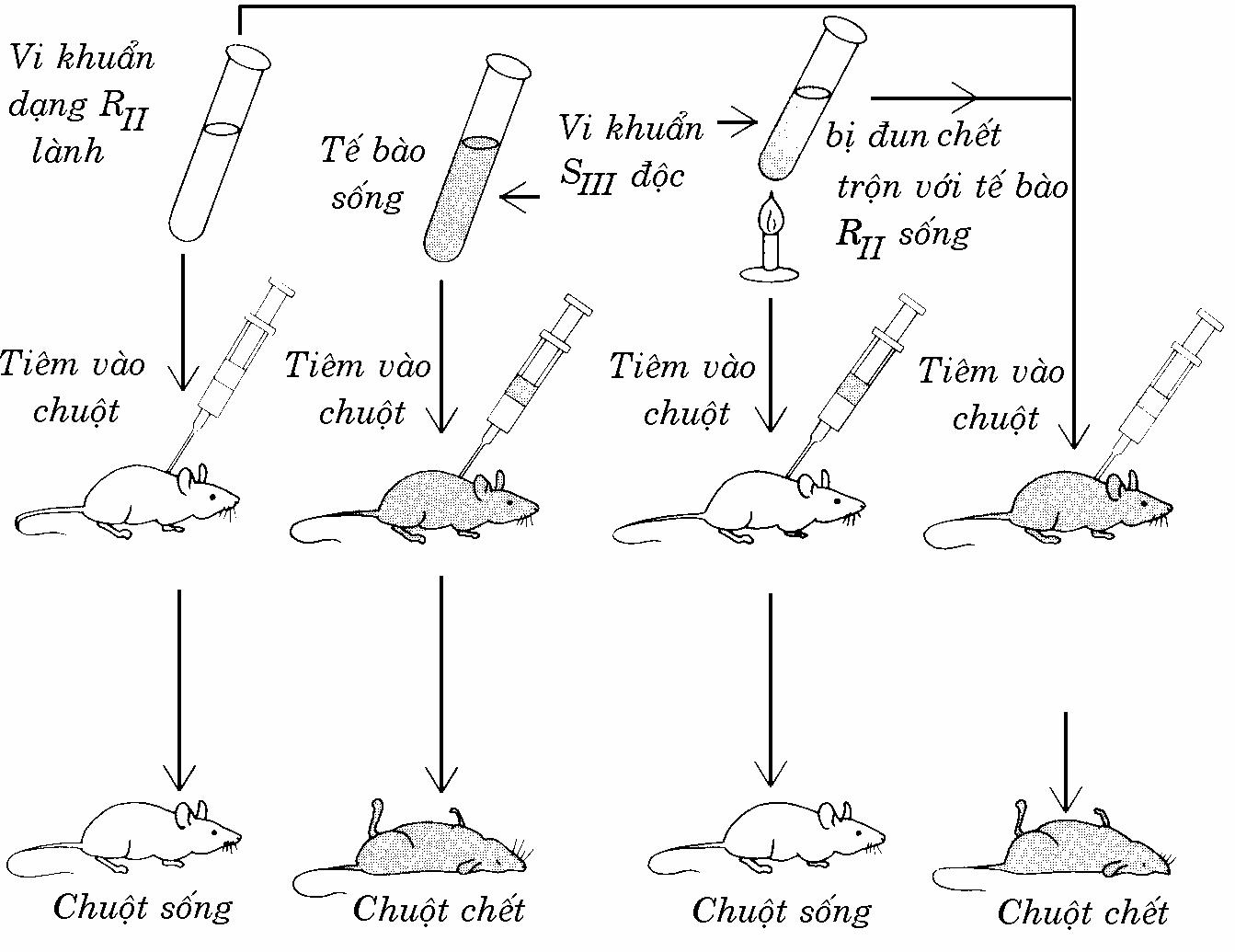 Vi khuẩn dạng $R_{II}$ lành

Tế bào sống

Vi khuẩn $S_{III}$ độc

bị đun chết

trộn với tế bào $R_{II}$ sống

Tiêm vào chuột

Tiêm vào chuột

Tiêm vào chuột

Tiêm vào chuột

Chuột sống

Chuột chết

Chuột sống

Chuột chết