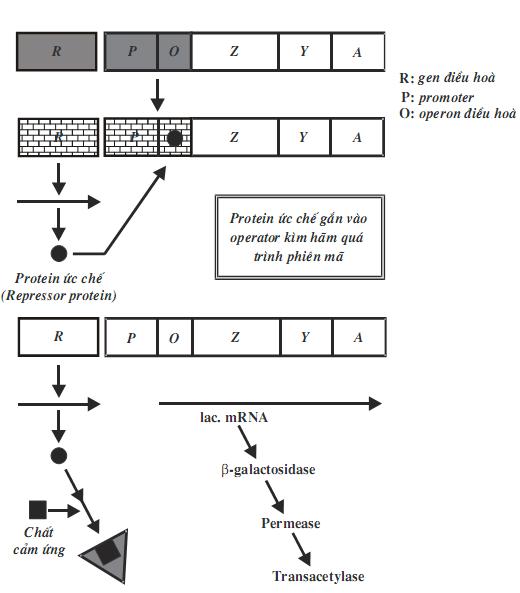 R

P O Z Y A

R: gen điều hoà
P: promoter
O: operon điều hoà

R

P Z Y A

Protein ức chế gắn vào operator kìm hãm quá trình phiên mã

Protein ức chế
(Repressor protein)

R

P O Z Y A

lac. mRNA

β-galactosidase

Permease

Transacetylase

Chất cảm ứng