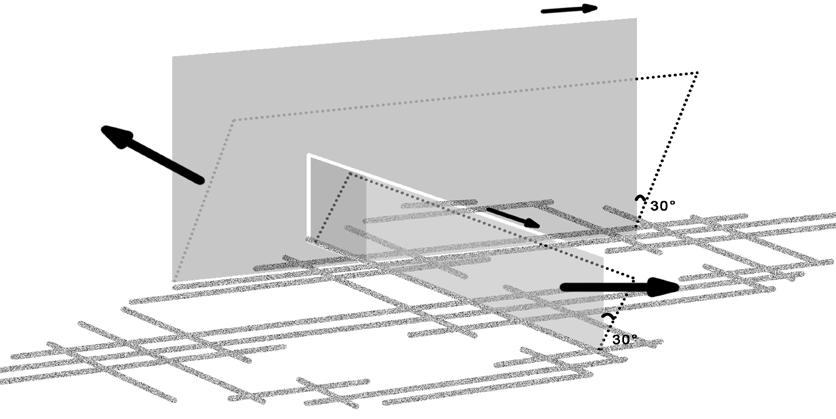 30°
30°