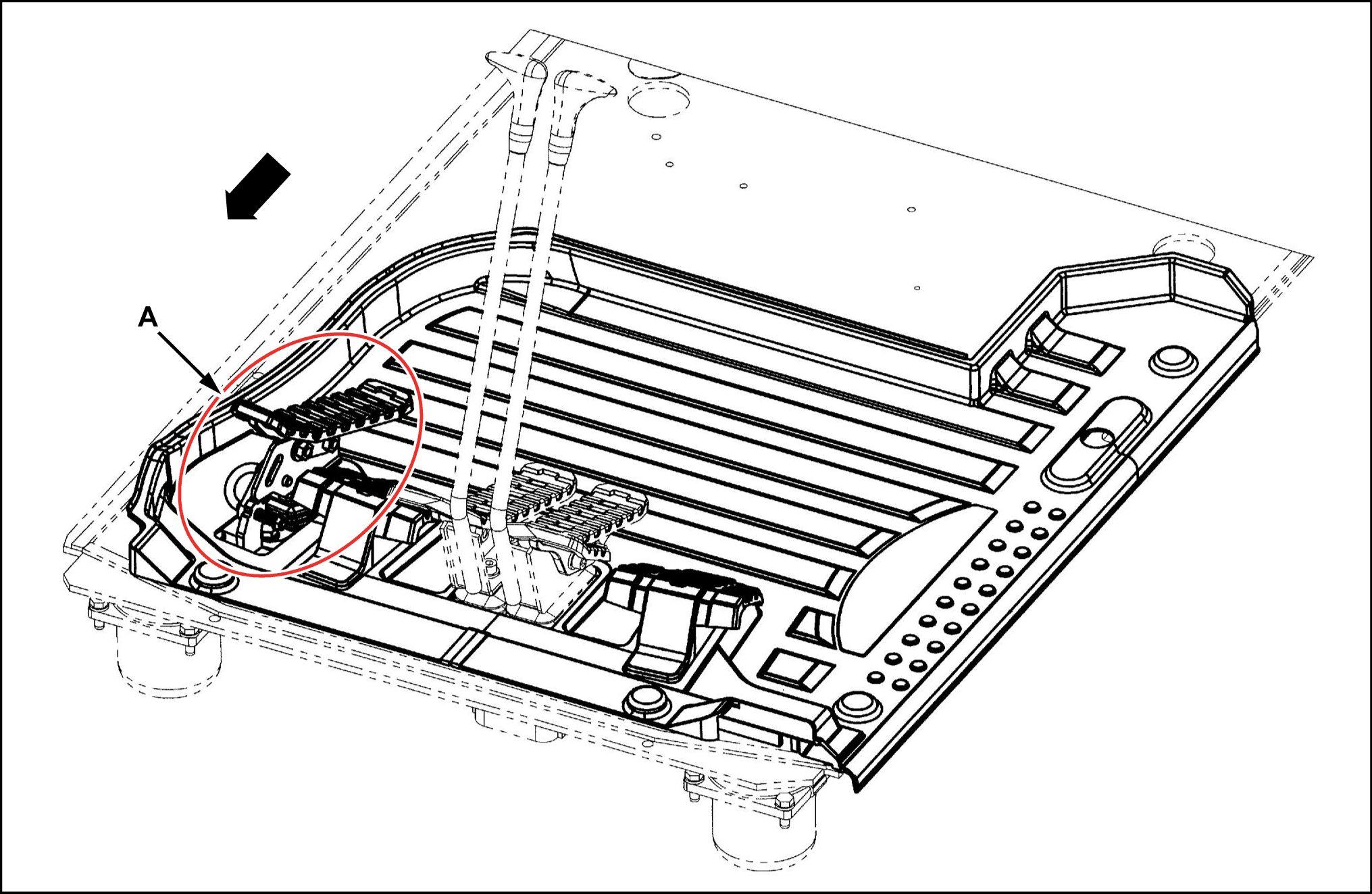 A