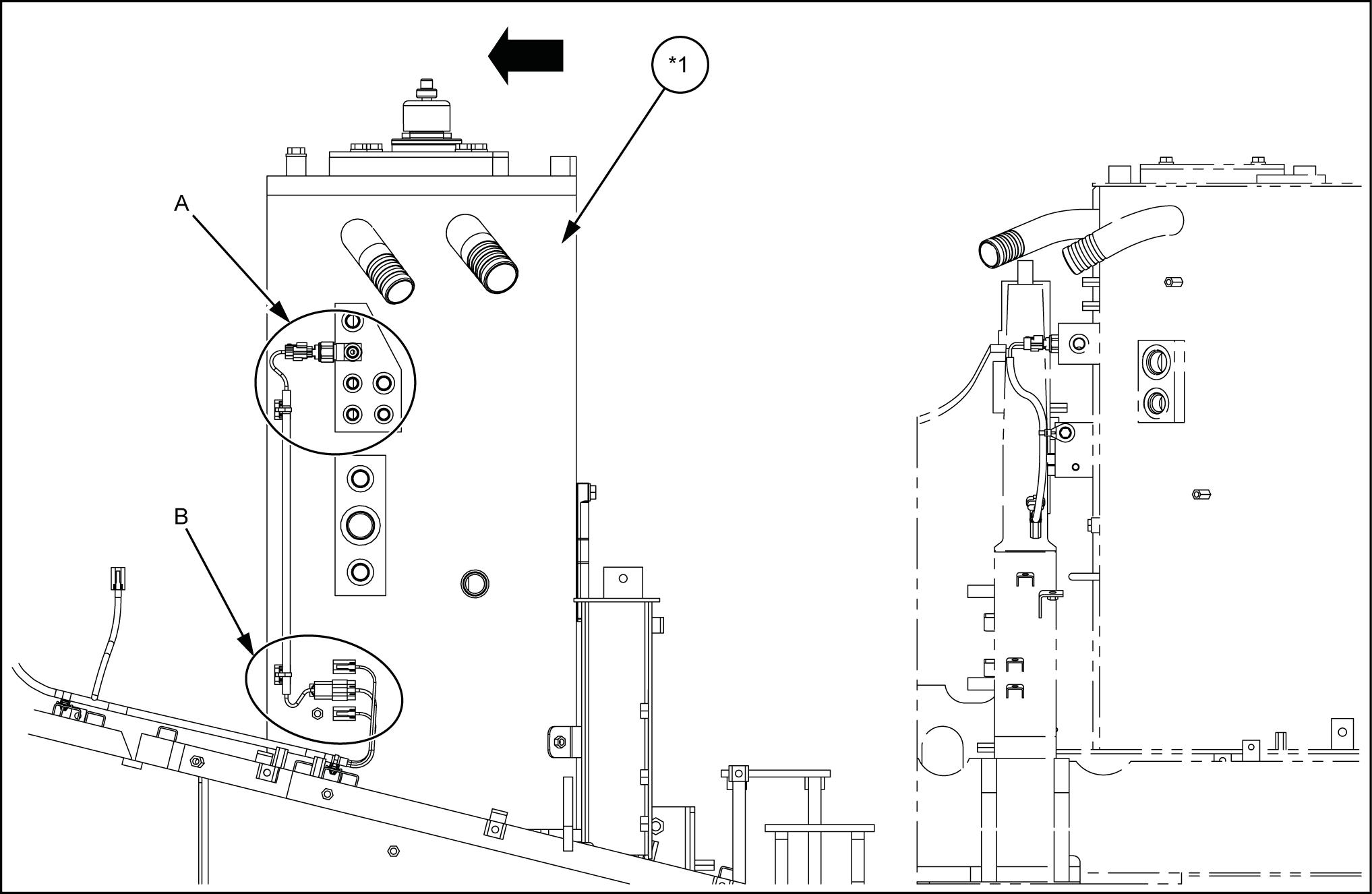 *1

A

B