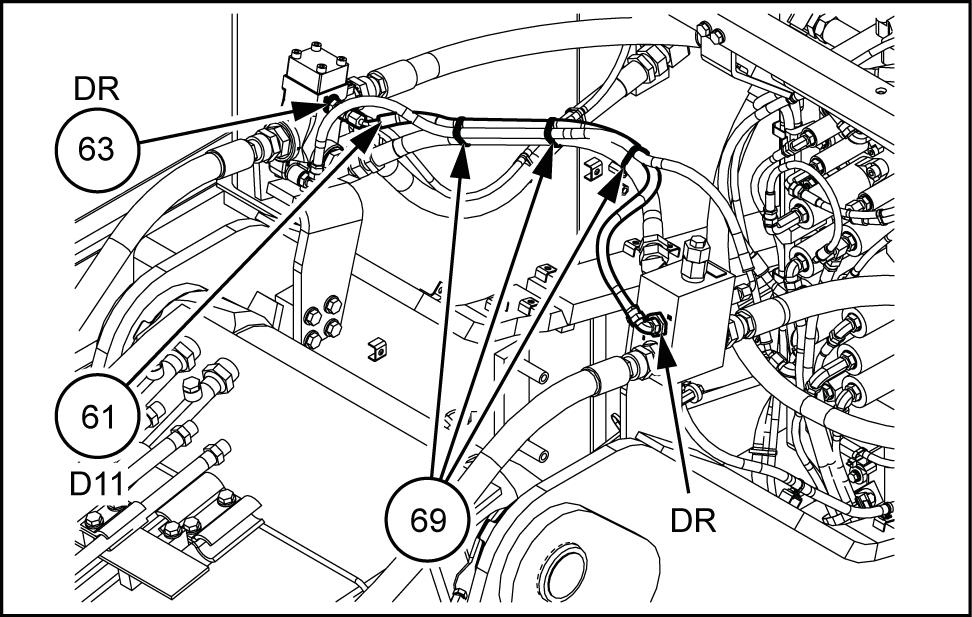 DR
63
61
D11
69
DR