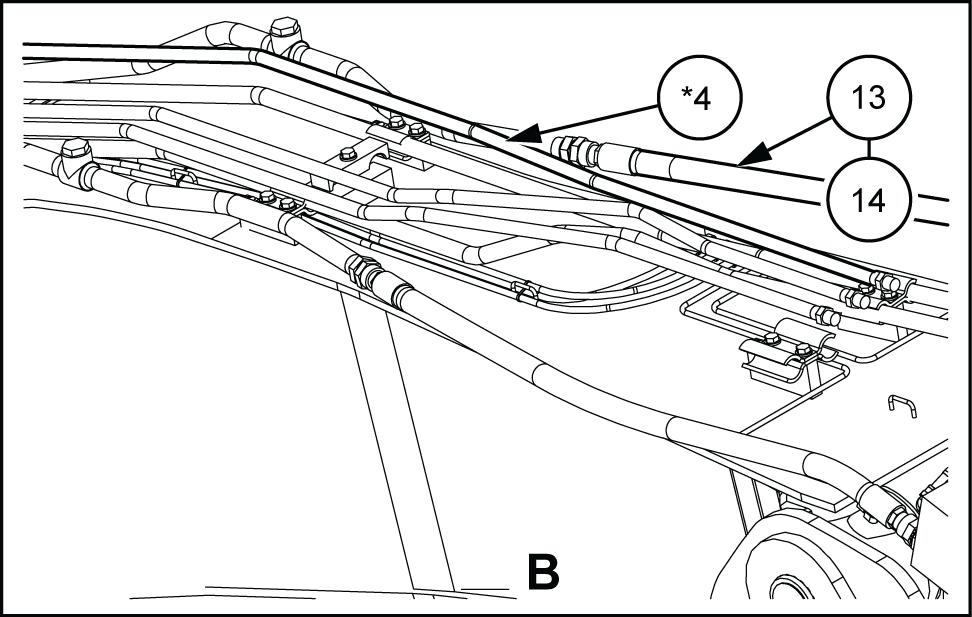 *4

13

14

B