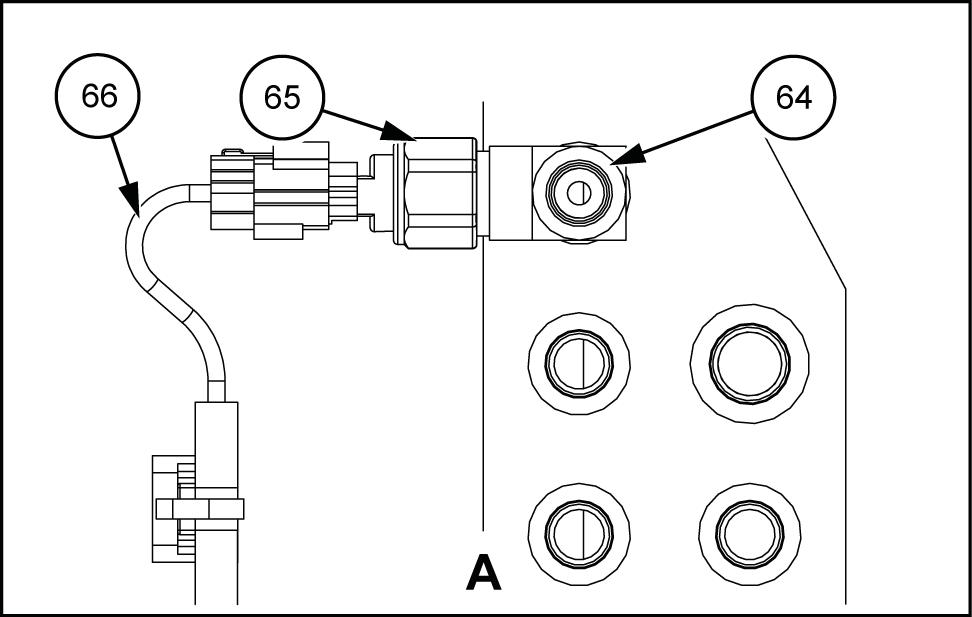 66
65
64
A