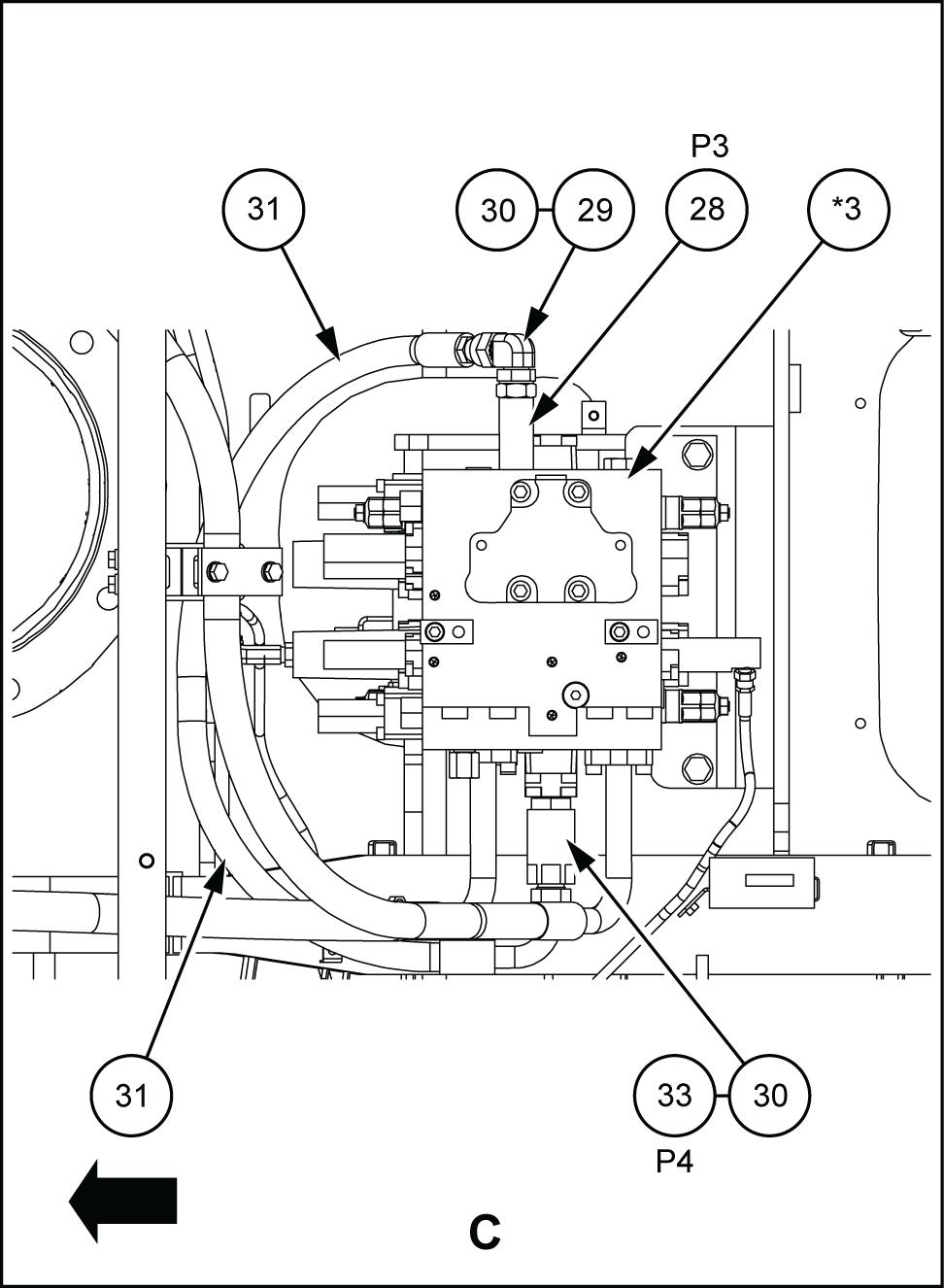 P3
31
30
29
28
*3
31
33
30
P4
C