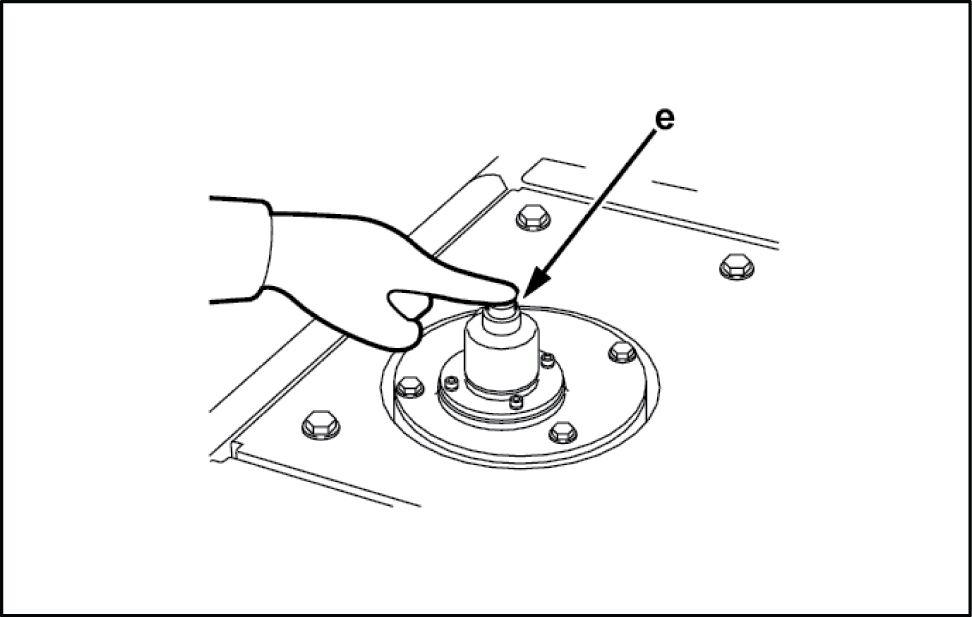 e