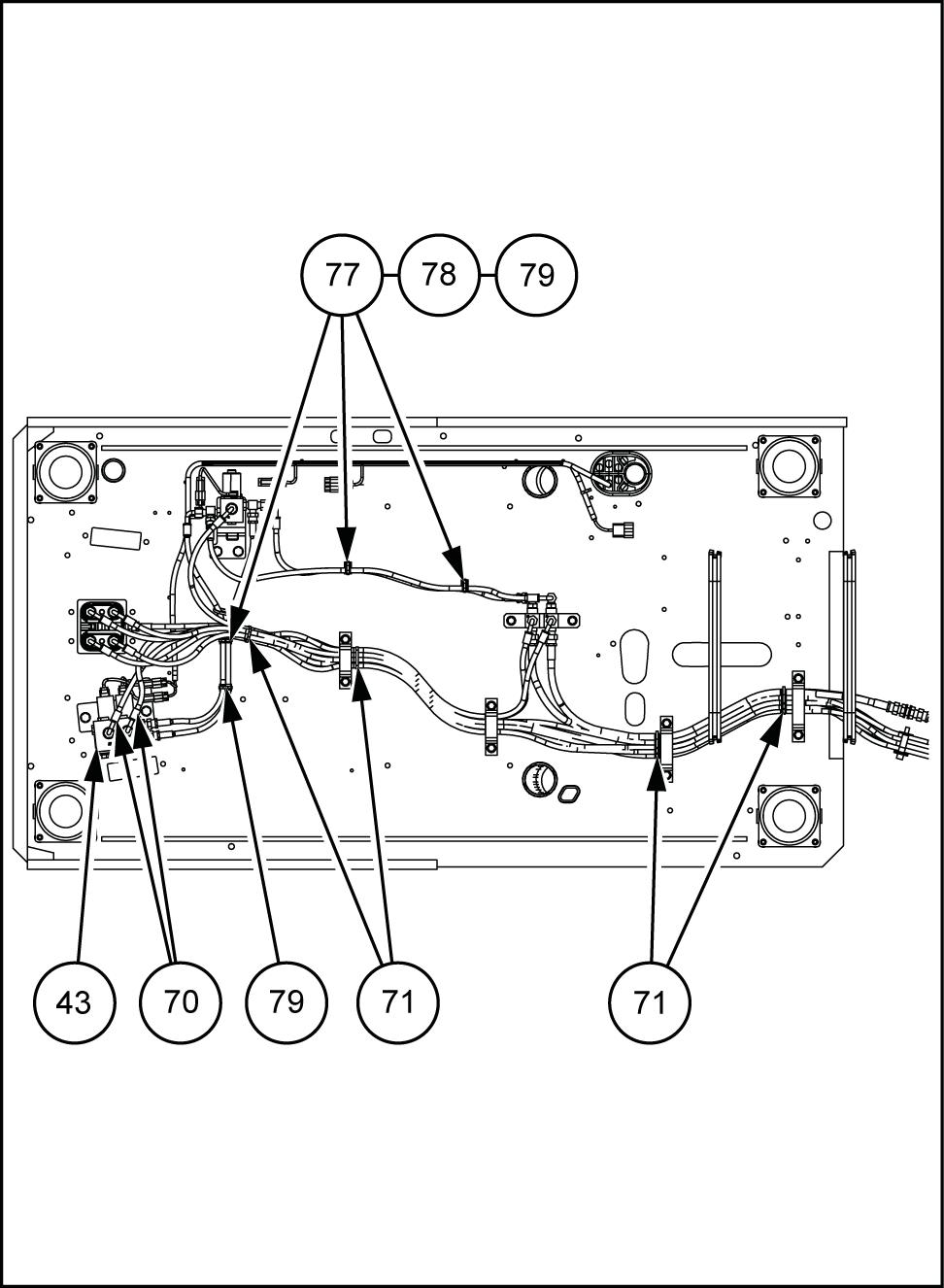 77
78
79
43
70
79
71
71