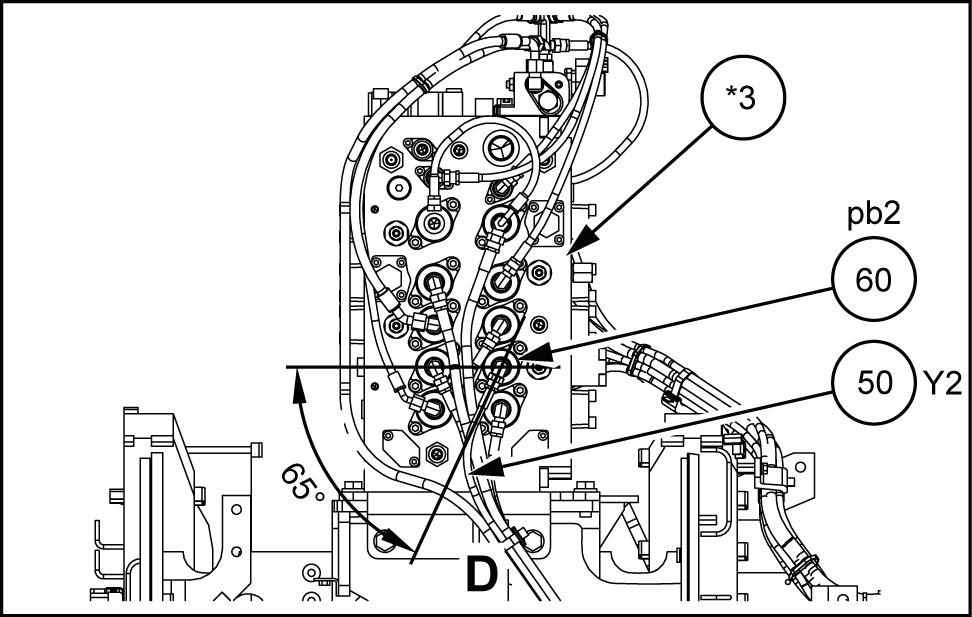 *3

pb2

60

50 Y2

65°

D