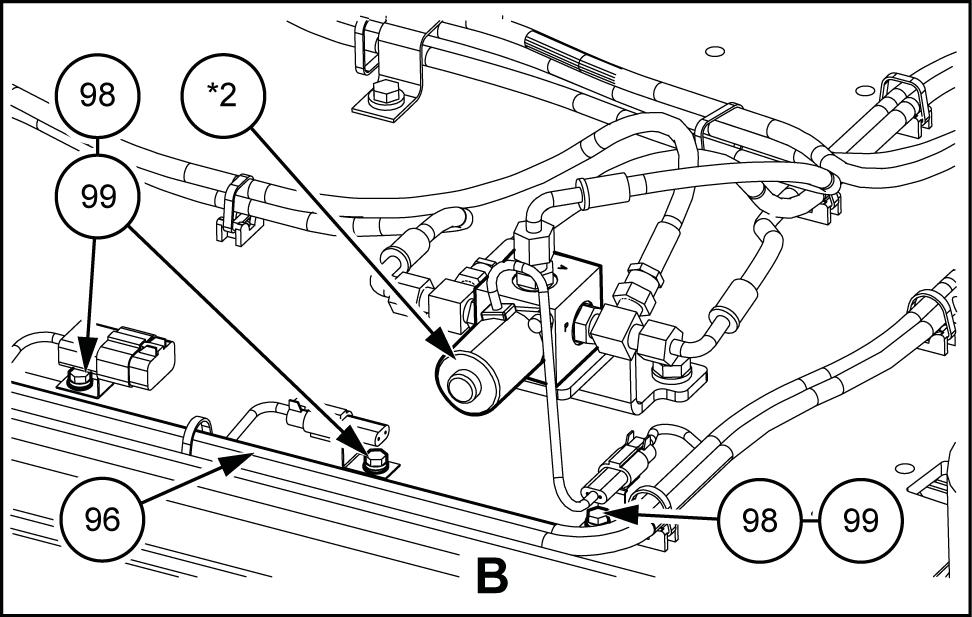 98
*2
99
96
98
99
B