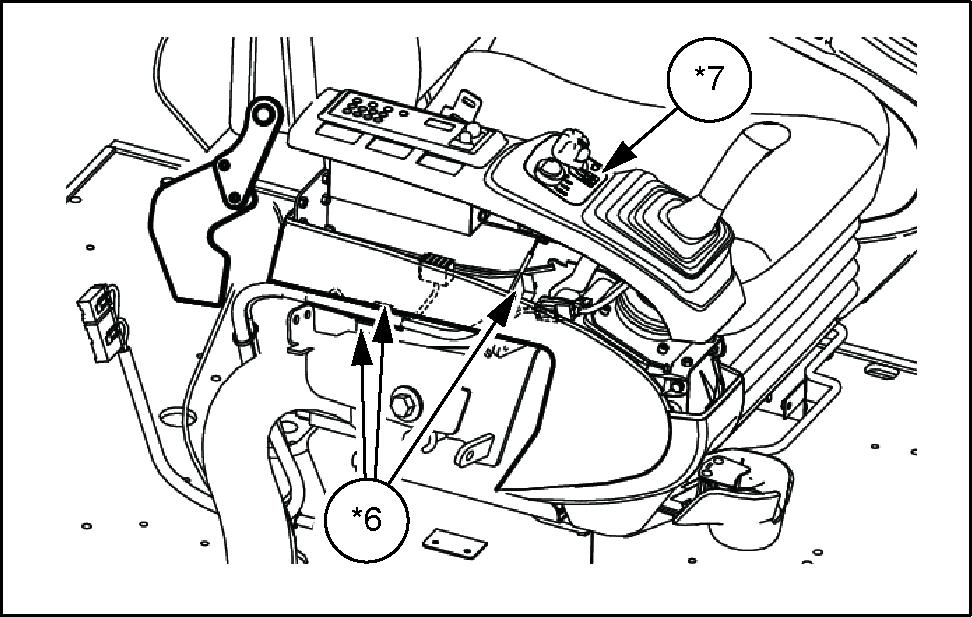 *7

*6