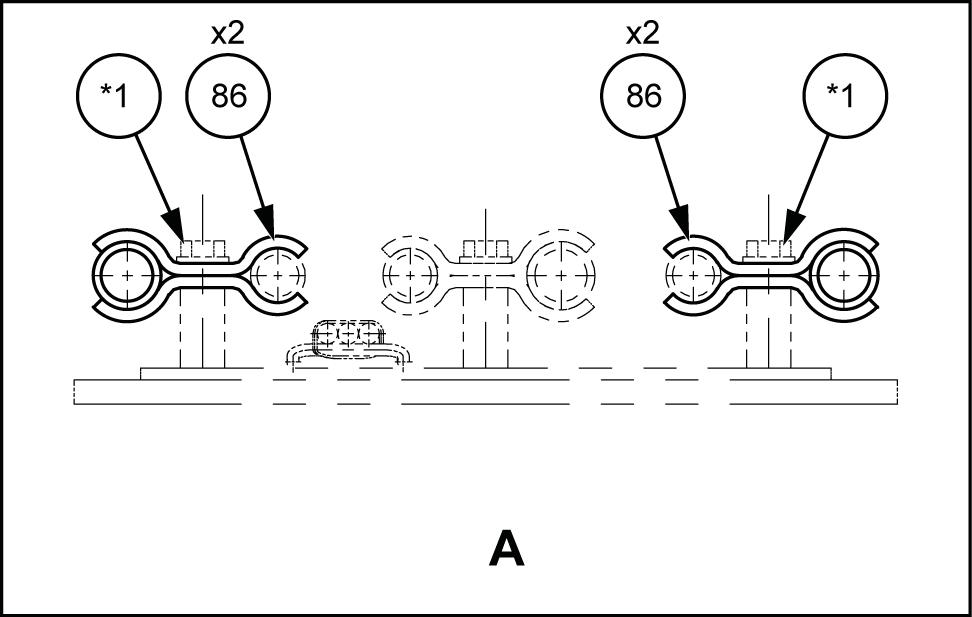 x2
*1
86
x2
86
*1
A