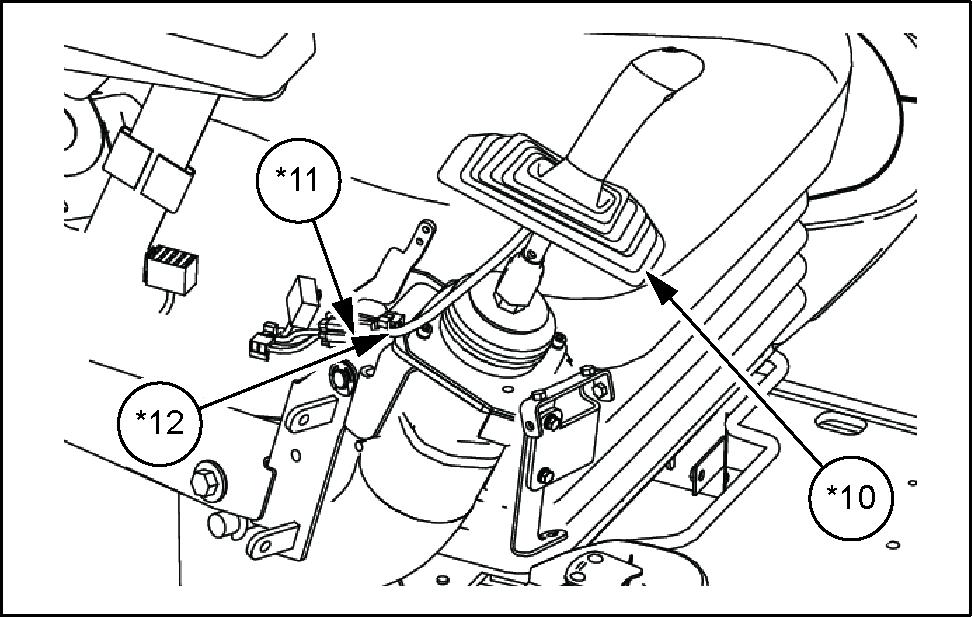 *11
*12
*10