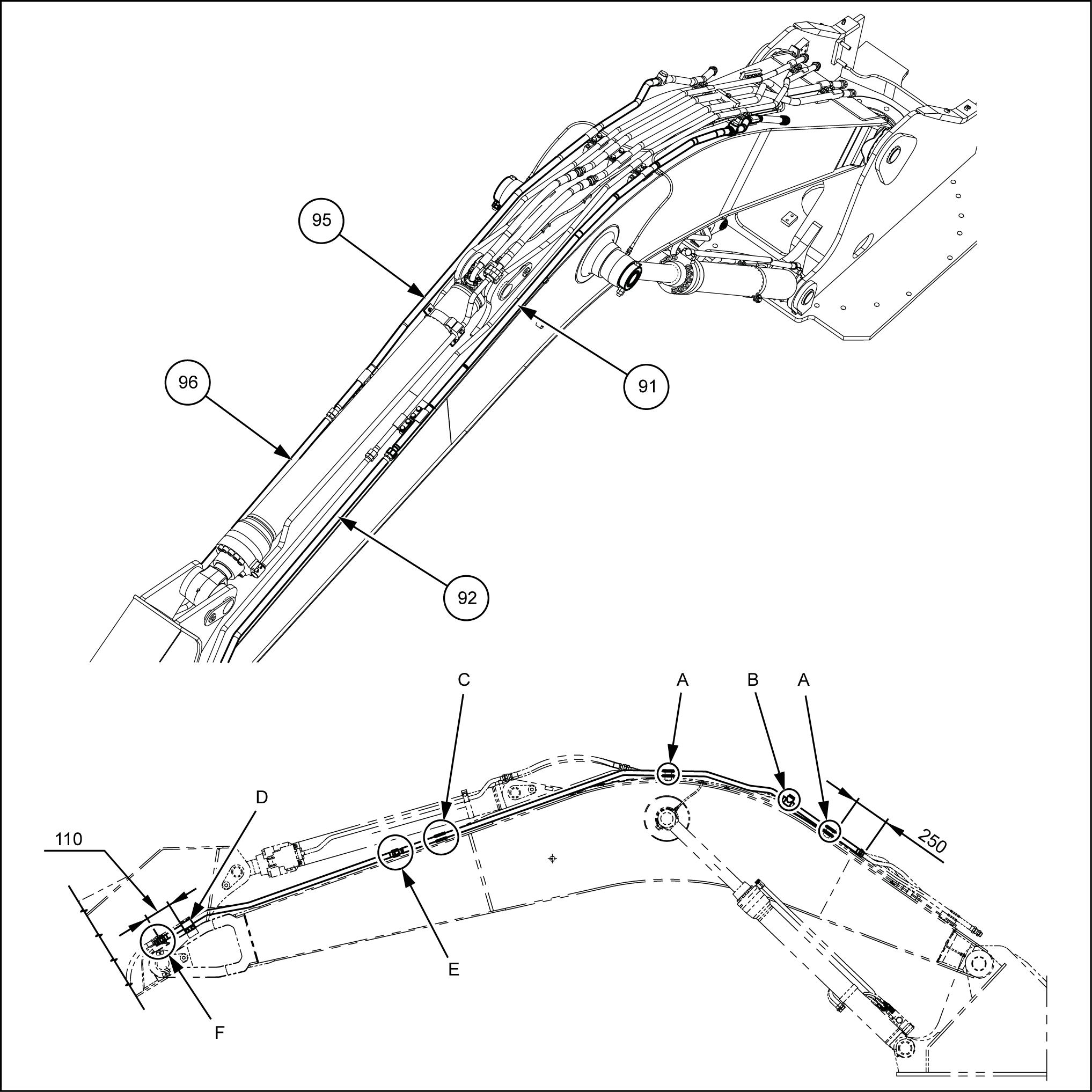 95

96

91

92

C

A

B

A

D

110

250

E

F