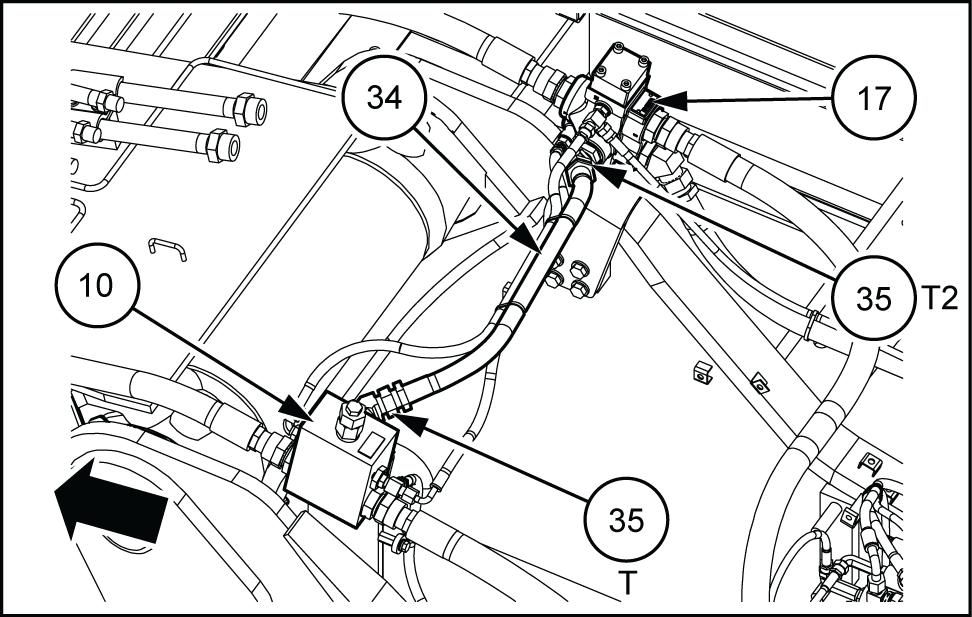 34
17
10
35
T2
35
T