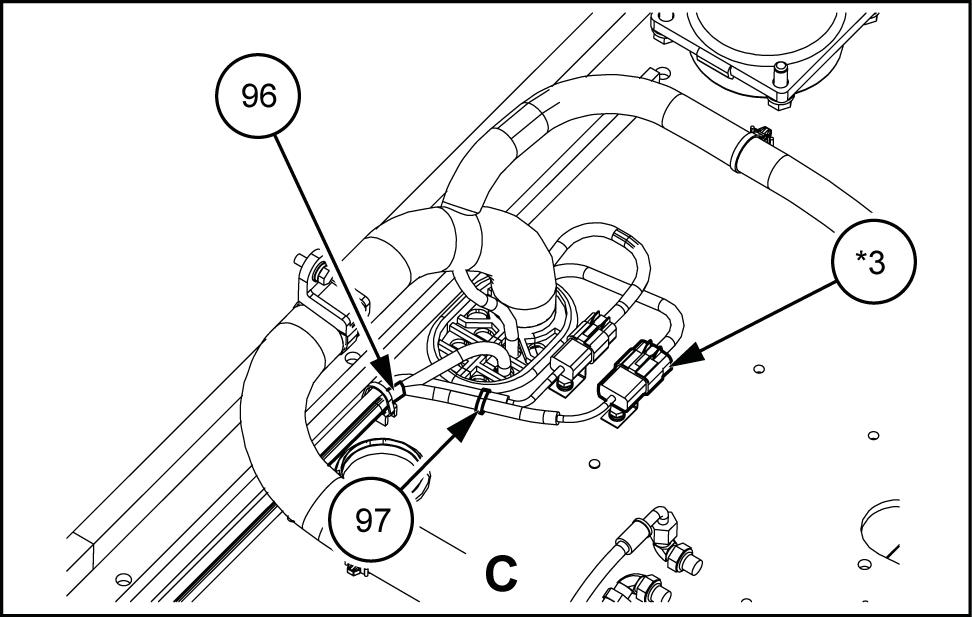 96

*3

97

C