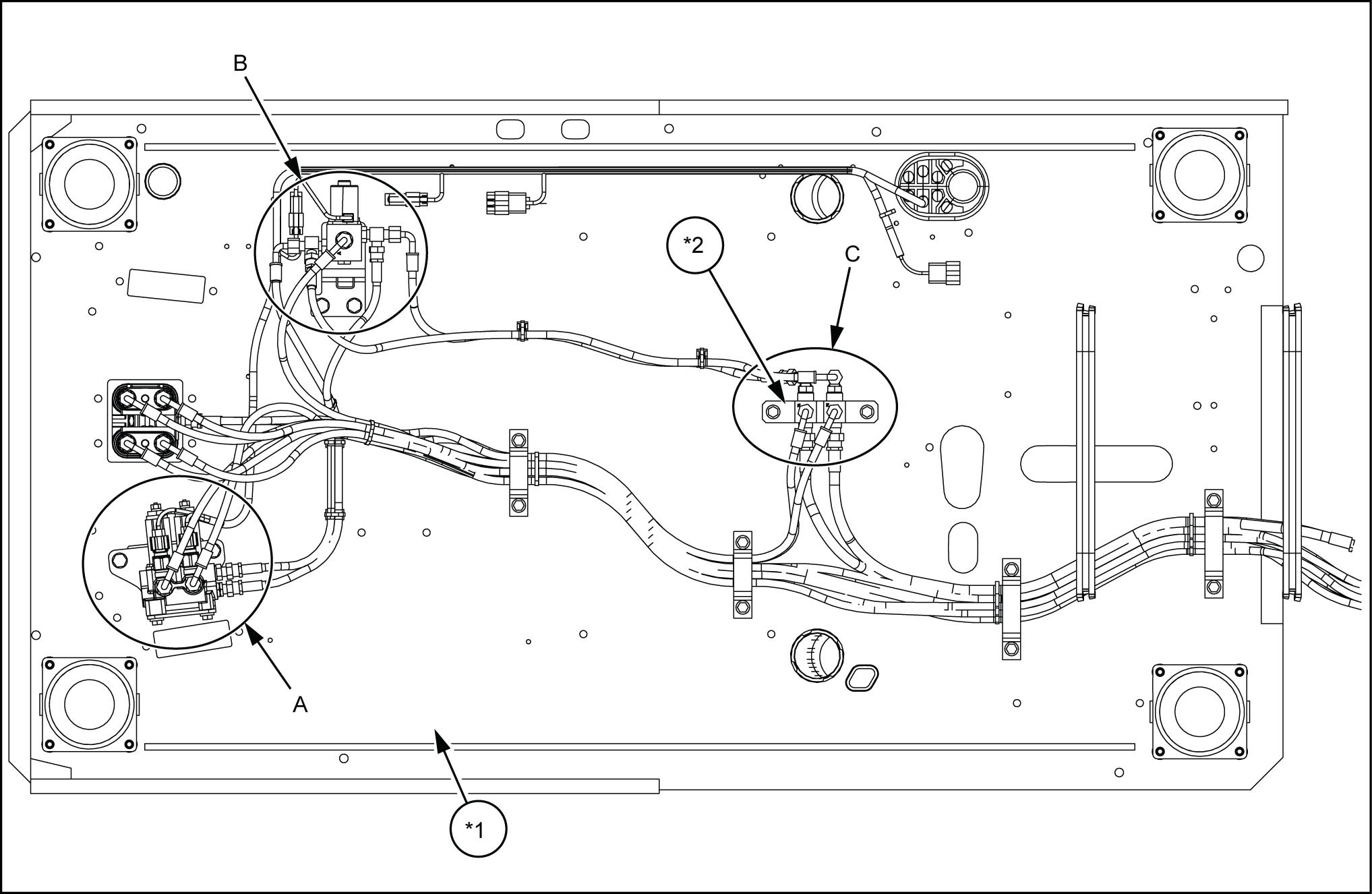 B

*2

C

A

*1