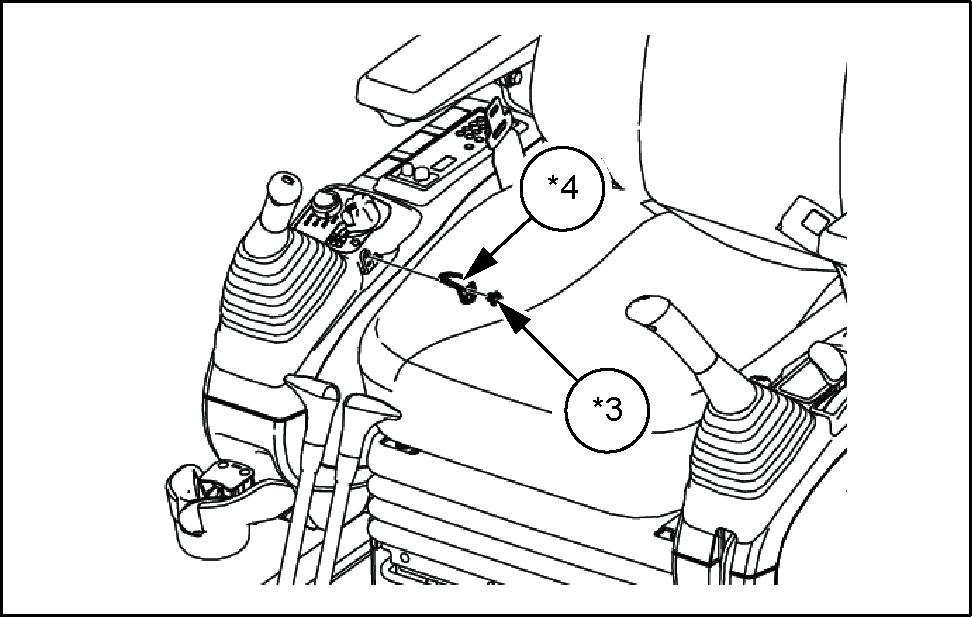 *4

*3