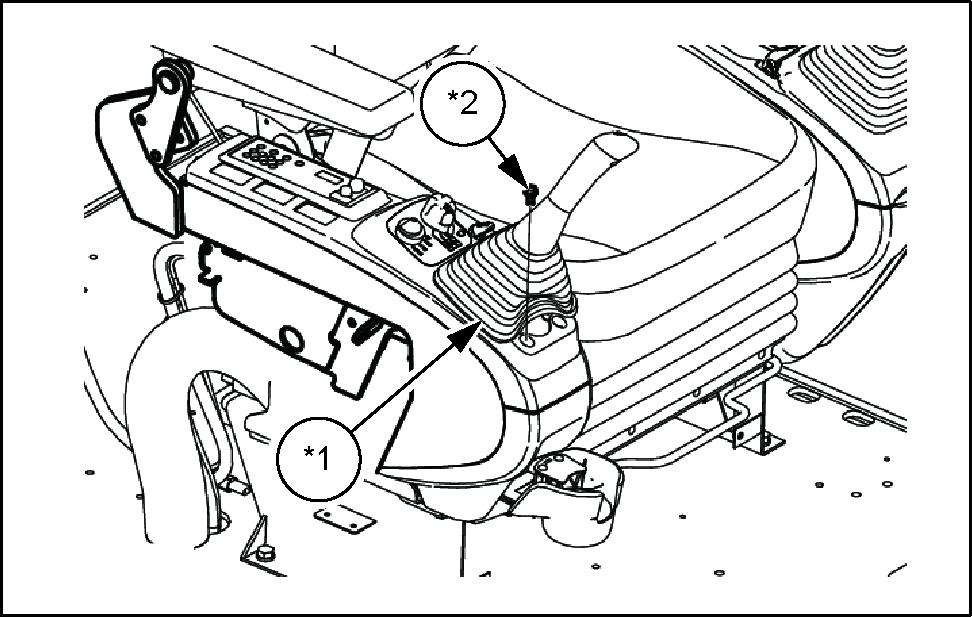 *2

*1