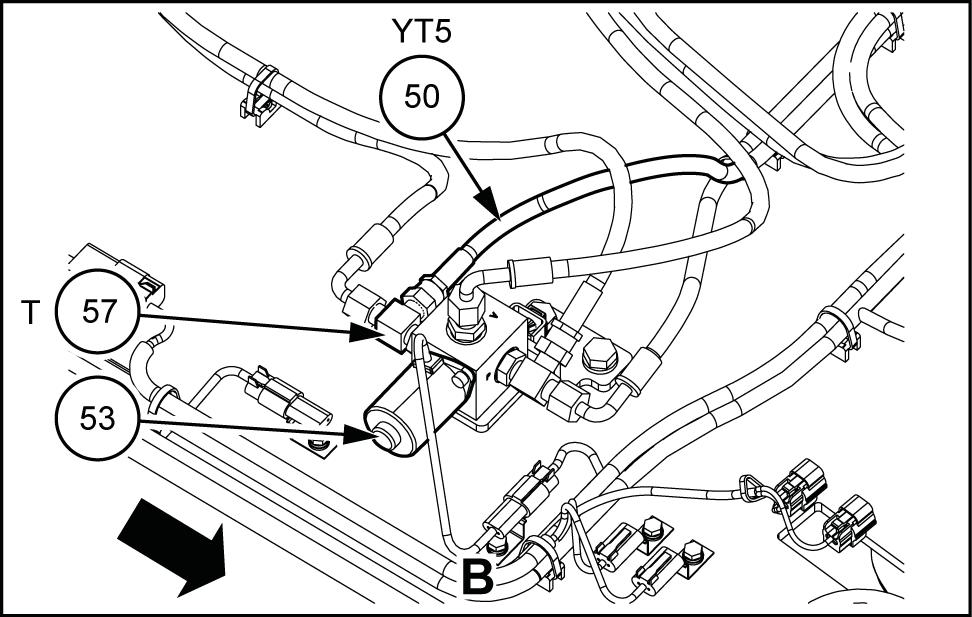 YT5
50
T
57
53
B