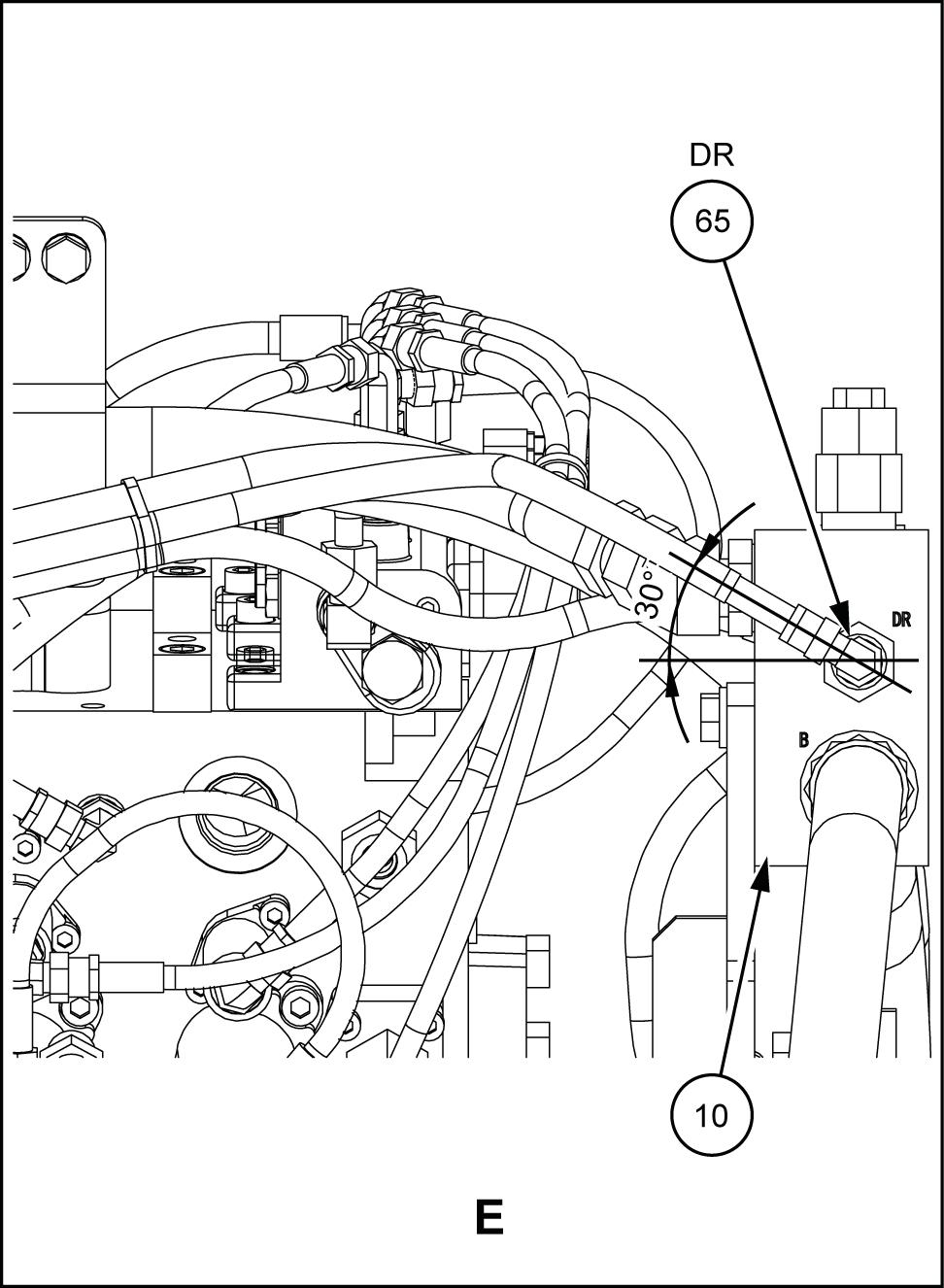 DR

65

30°

DR

B

10

E