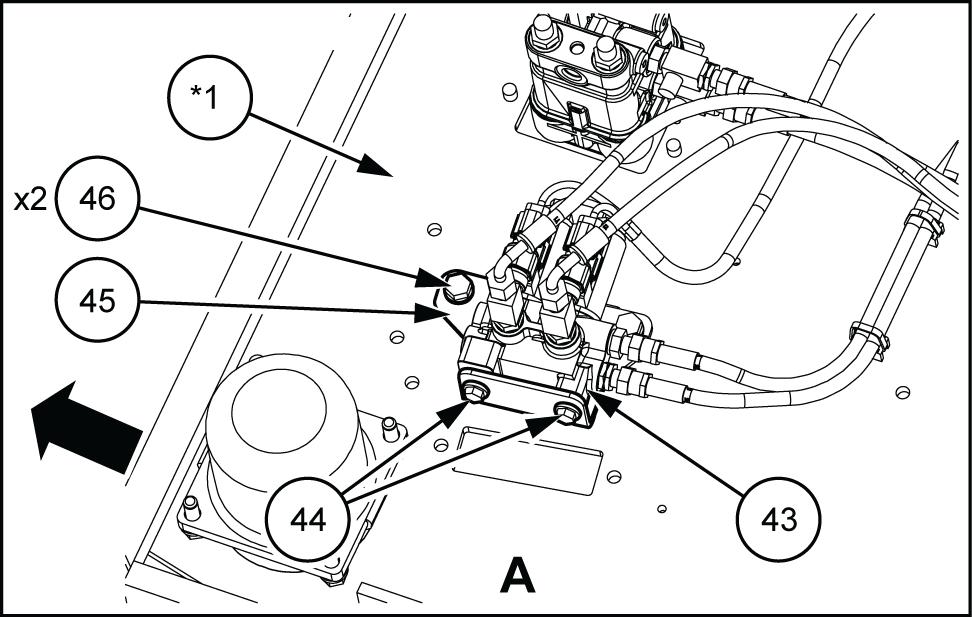 *1

x2 46

45

44

43

A