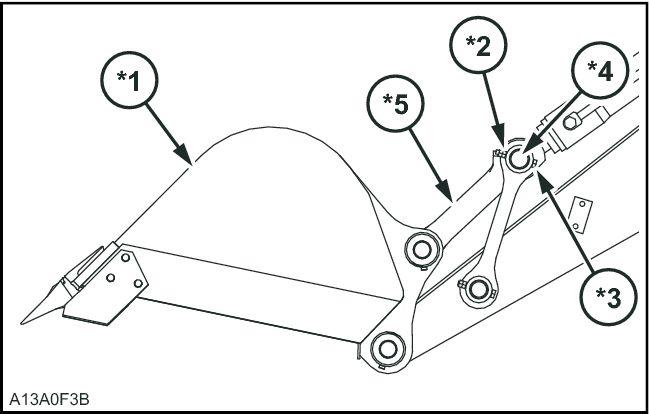 *1

*5

*2

*4

*3

A13A0F3B