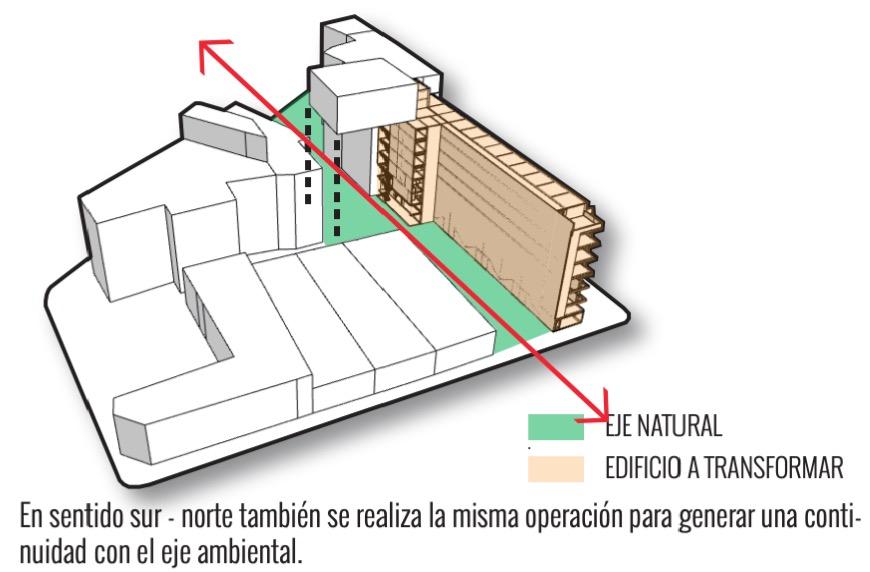 EJE NATURAL
EDIFICIO A TRANSFORMAR

En sentido sur - norte también se realiza la misma operación para generar una continuidad con el eje ambiental.