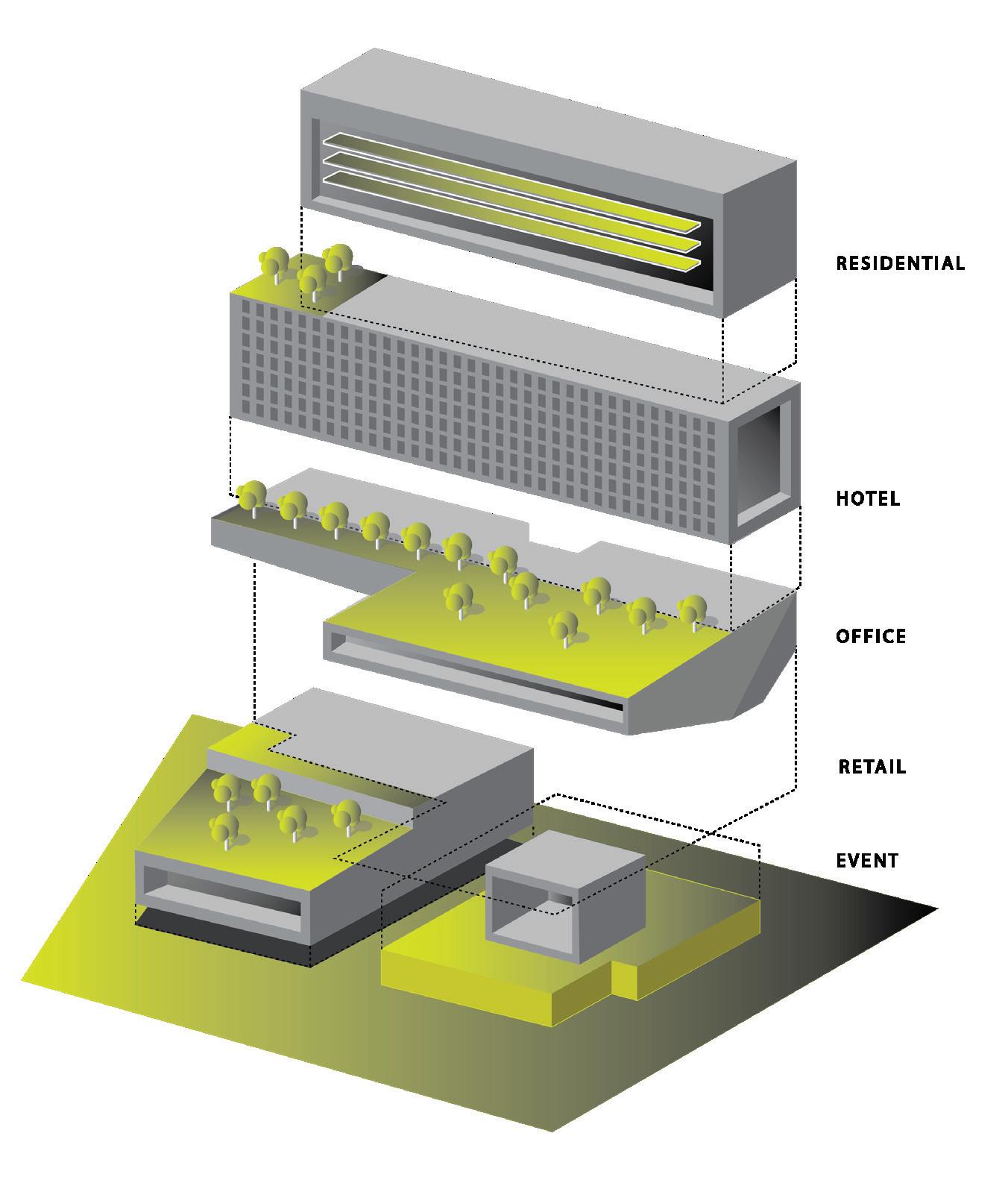 RESIDENTIAL

HOTEL

OFFICE

RETAIL

EVENT