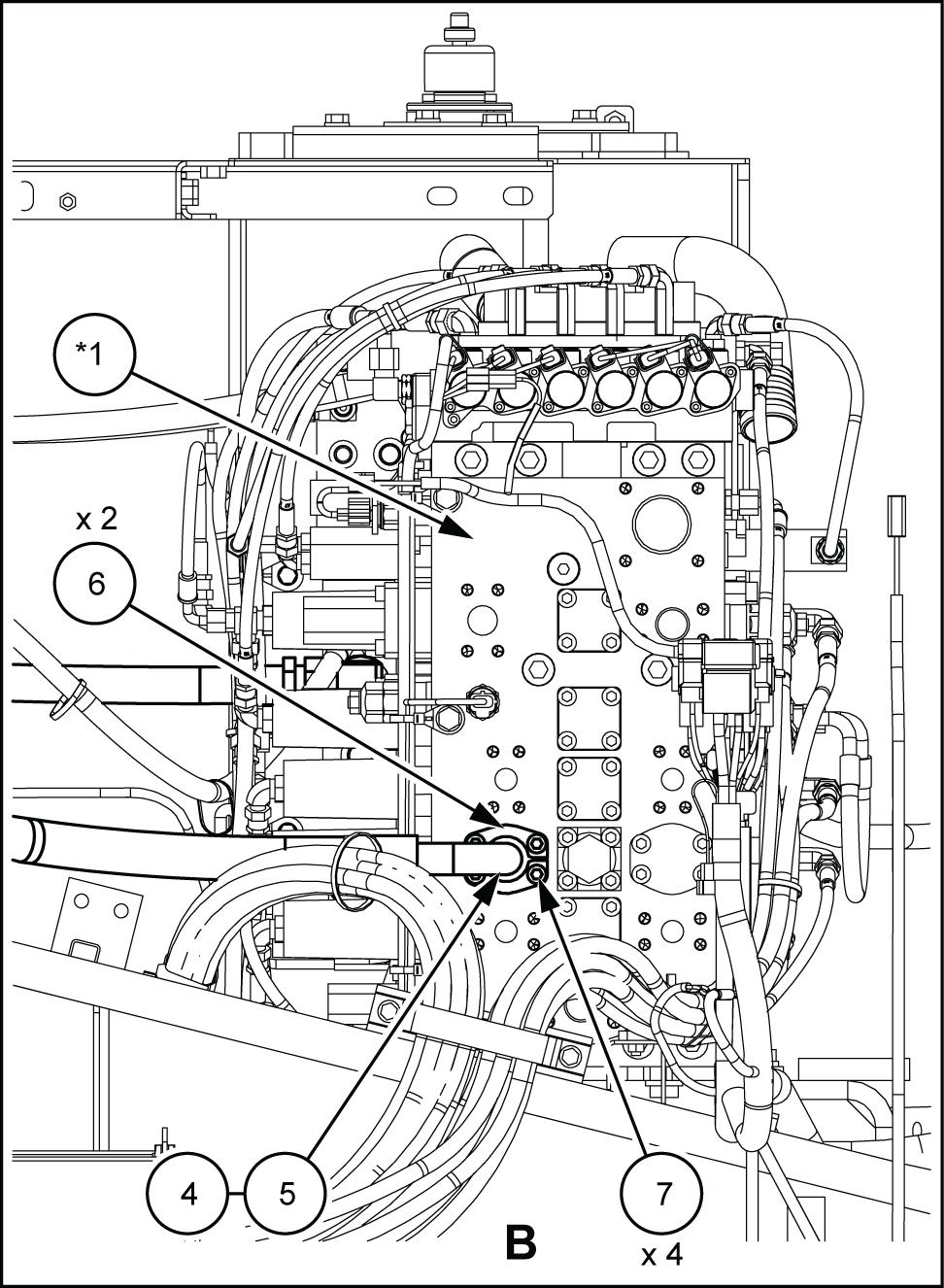 *1

x 2

6

4

5

7

x 4

B