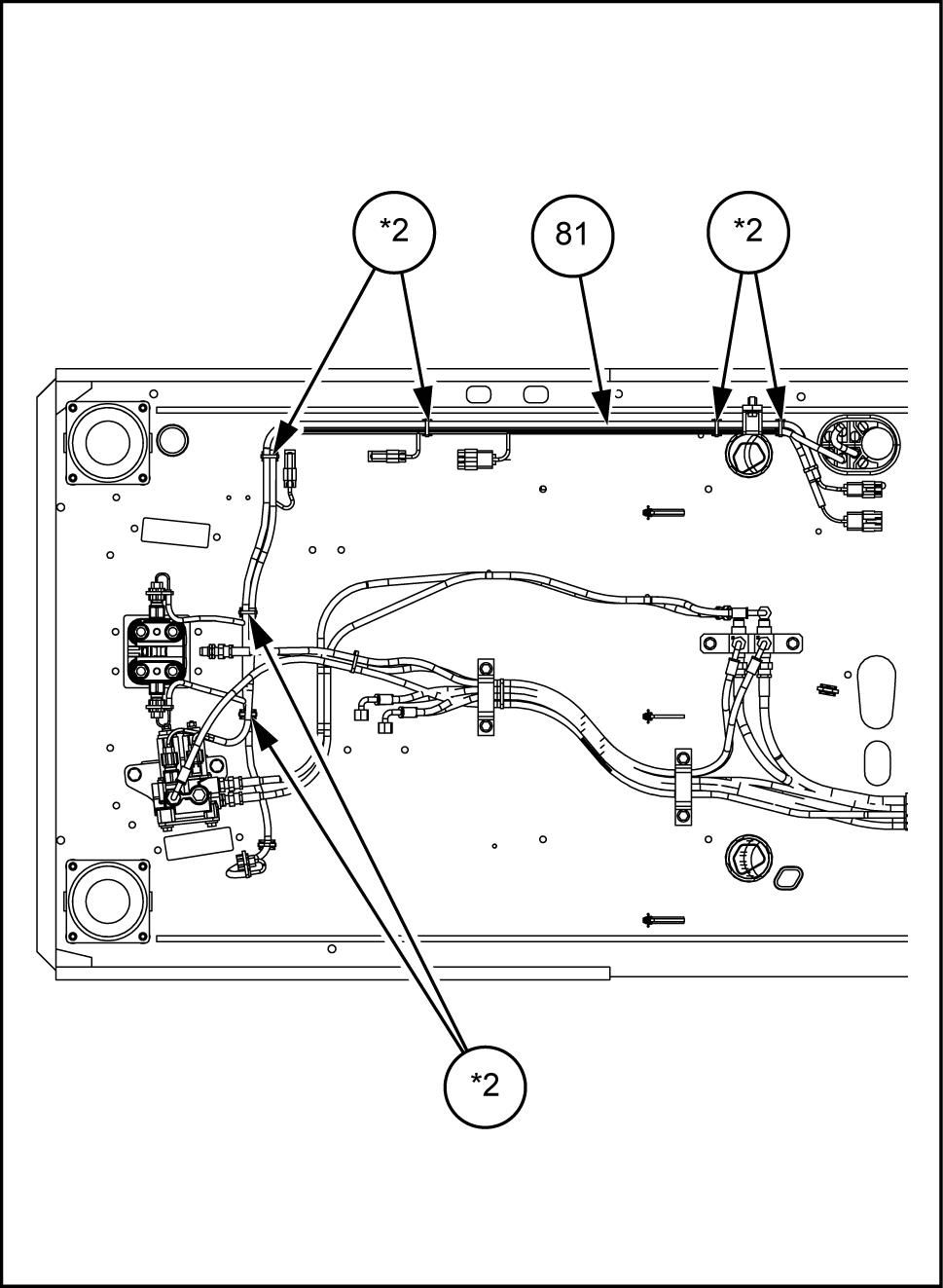 *2
81
*2
*2