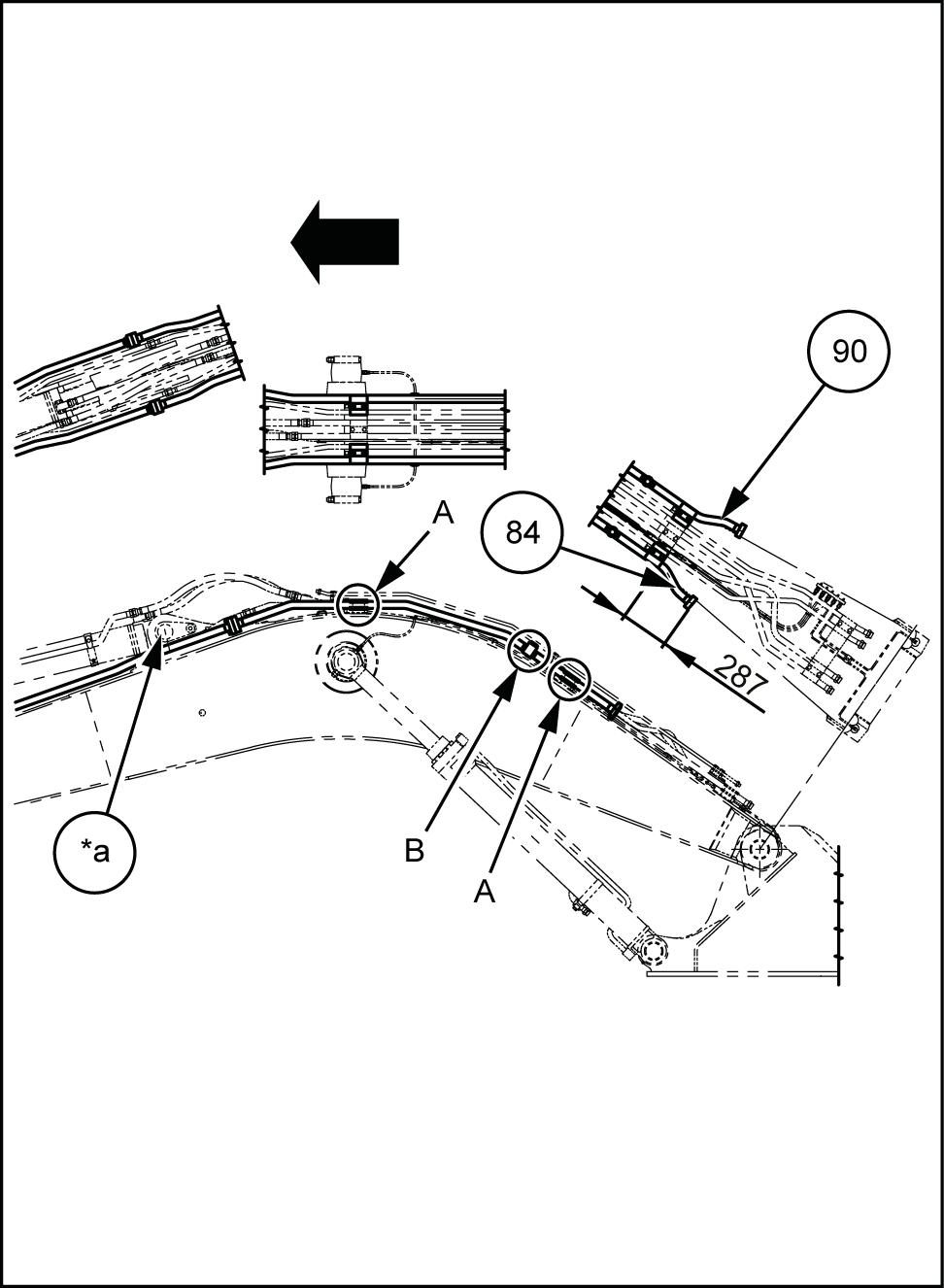 90
A
84
287
*a
B
A