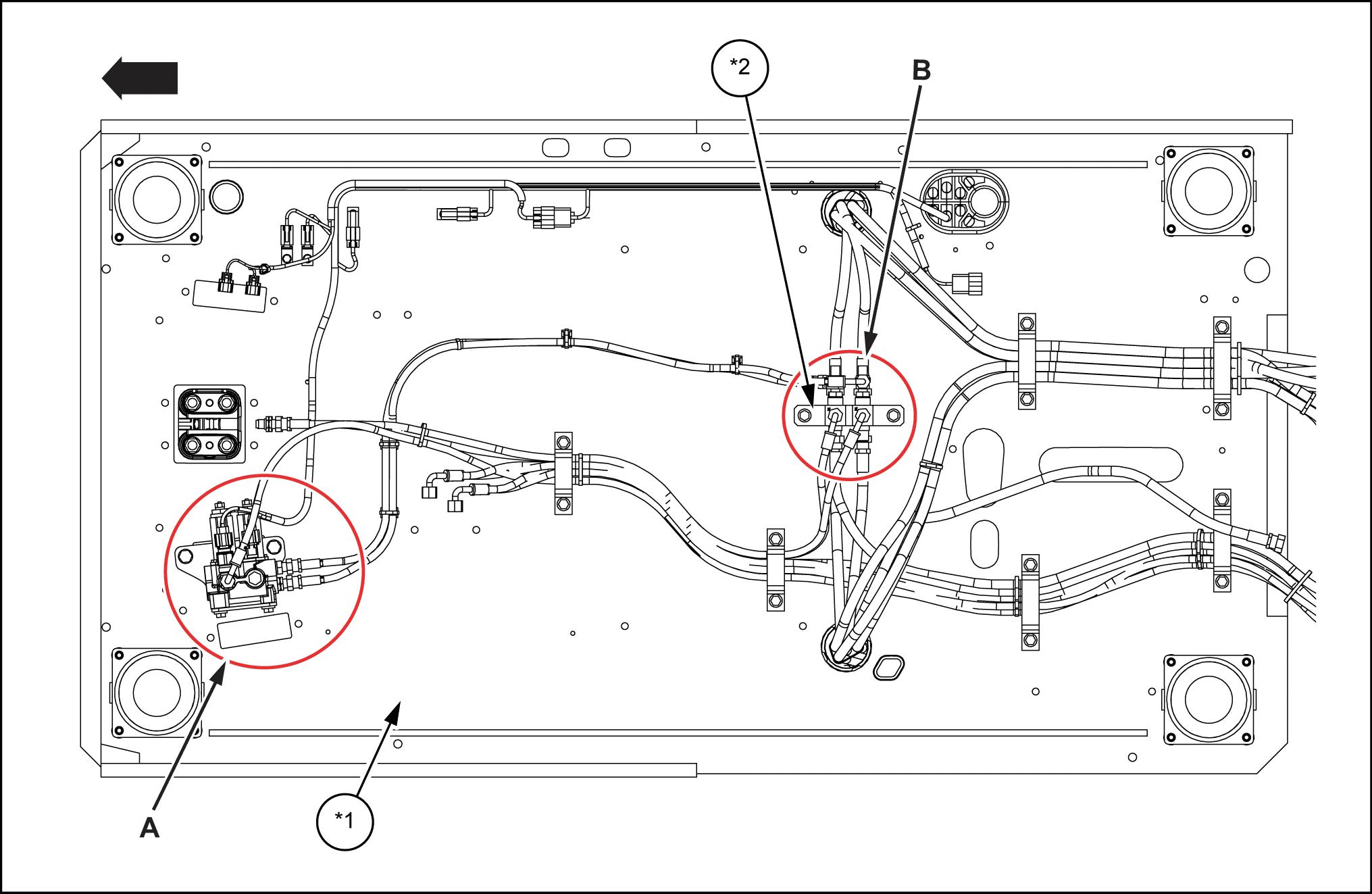 *2
B
A
*1