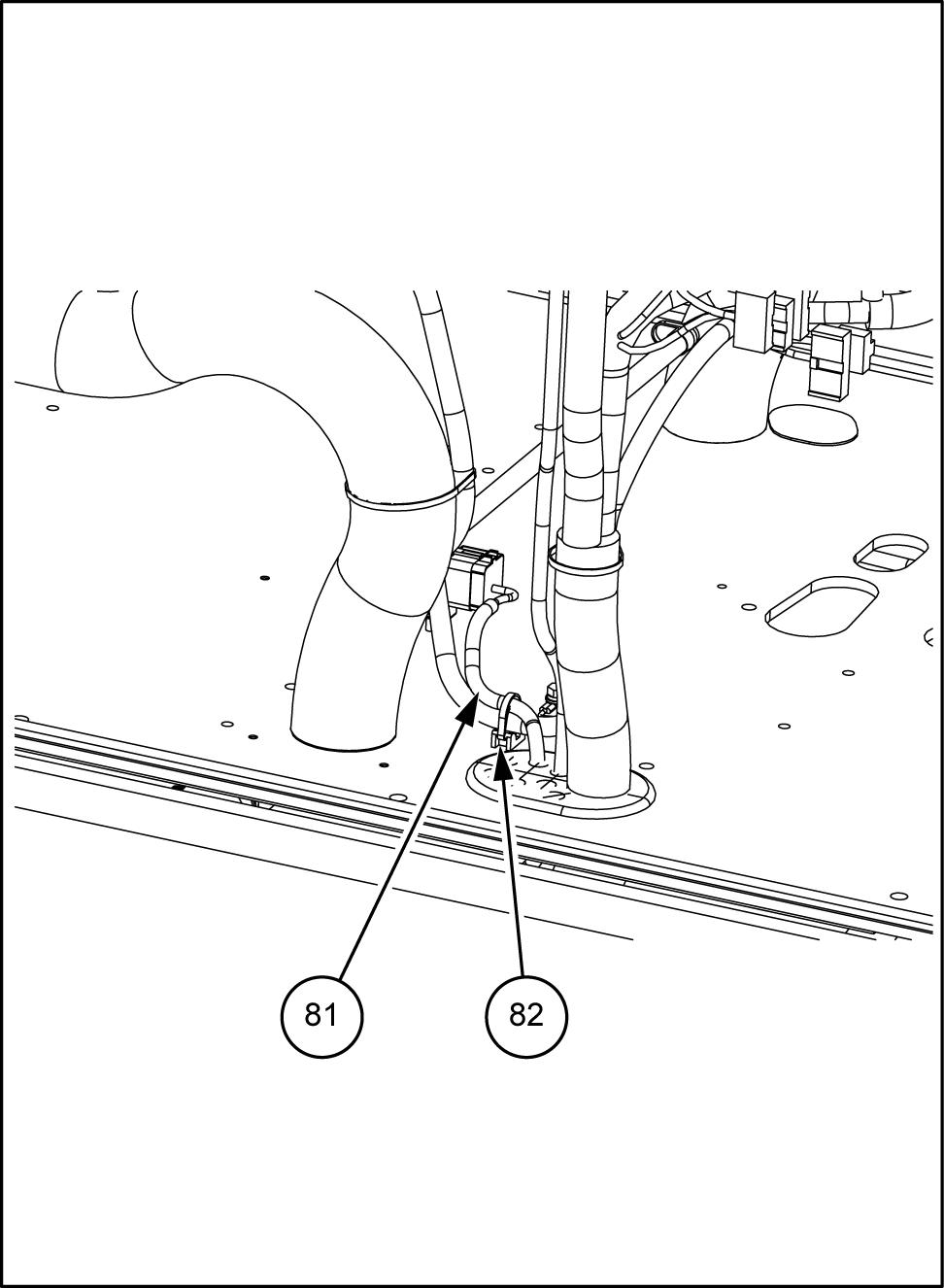 81
82