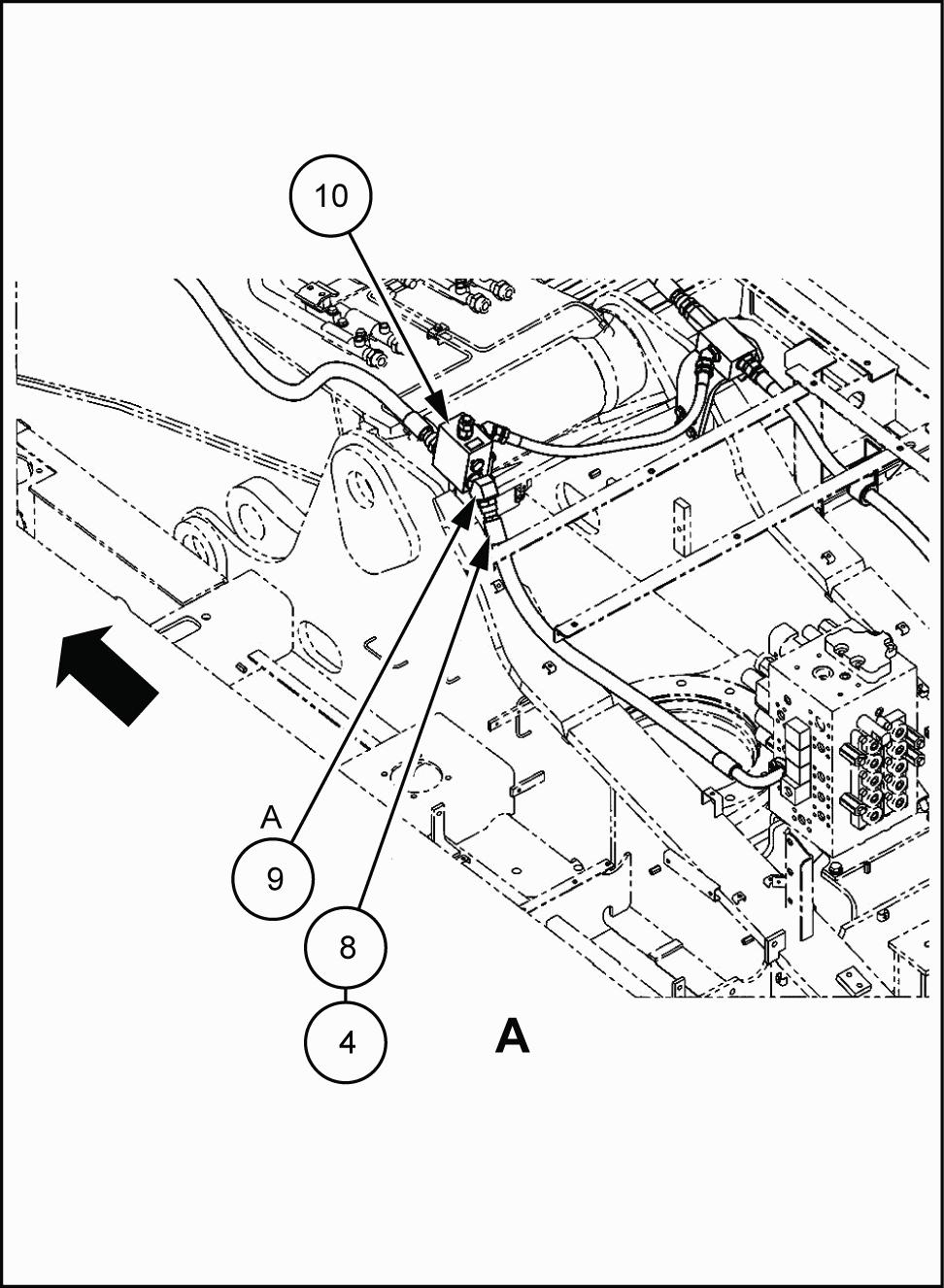 10

A

9

8

4

A