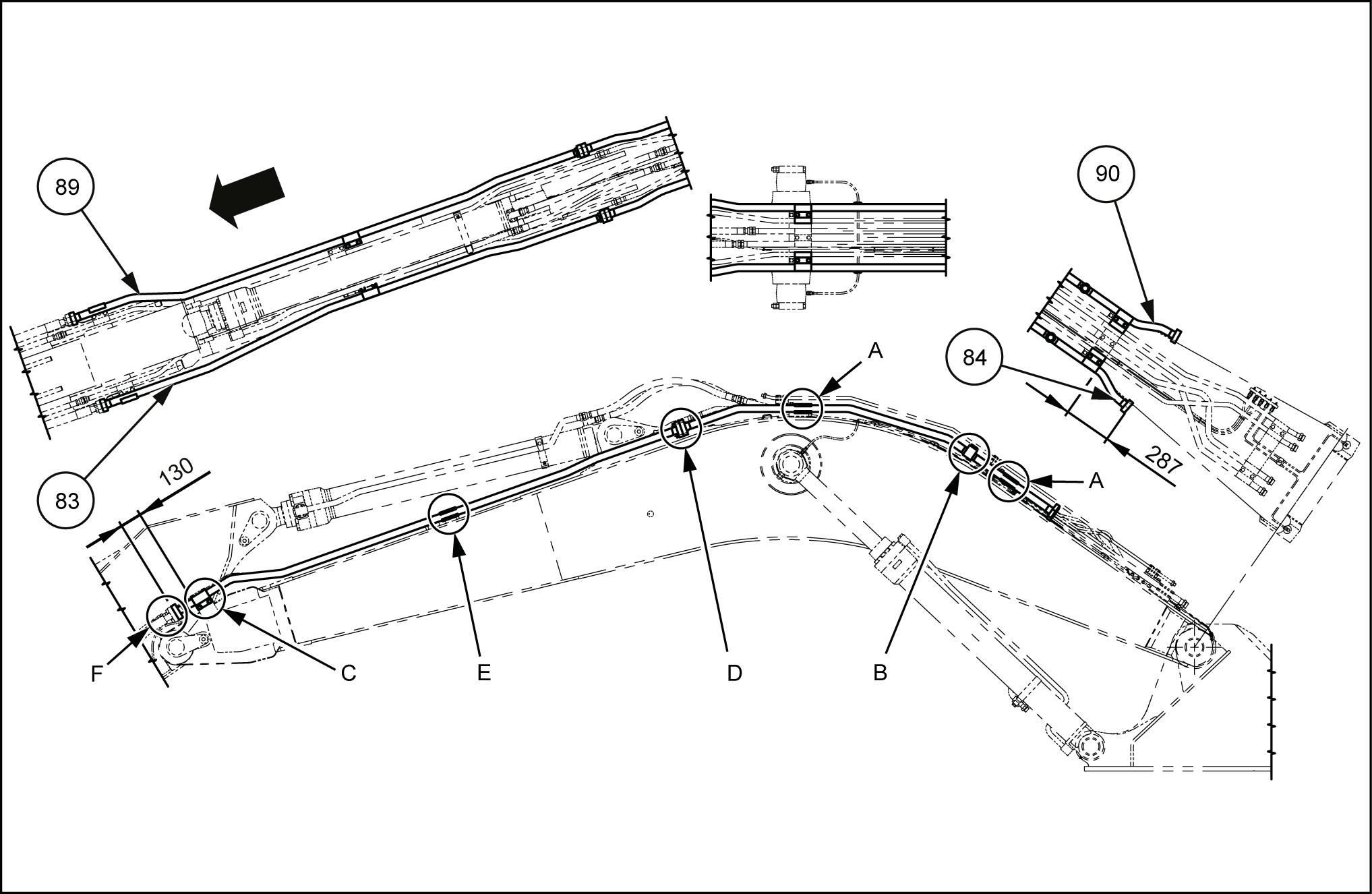 89

90

A

84

287

A

83

130

F

C

E

D

B