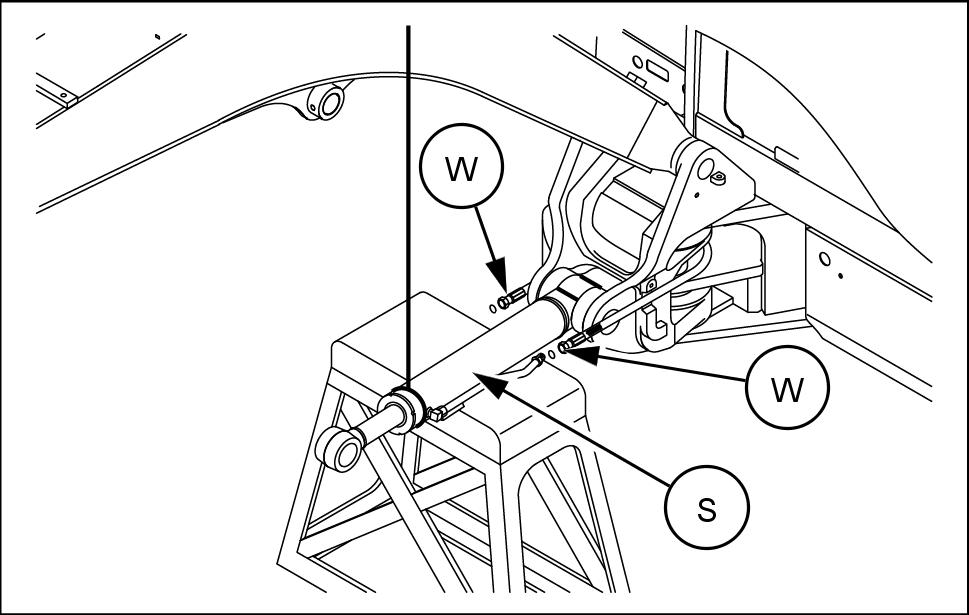 W

W

S