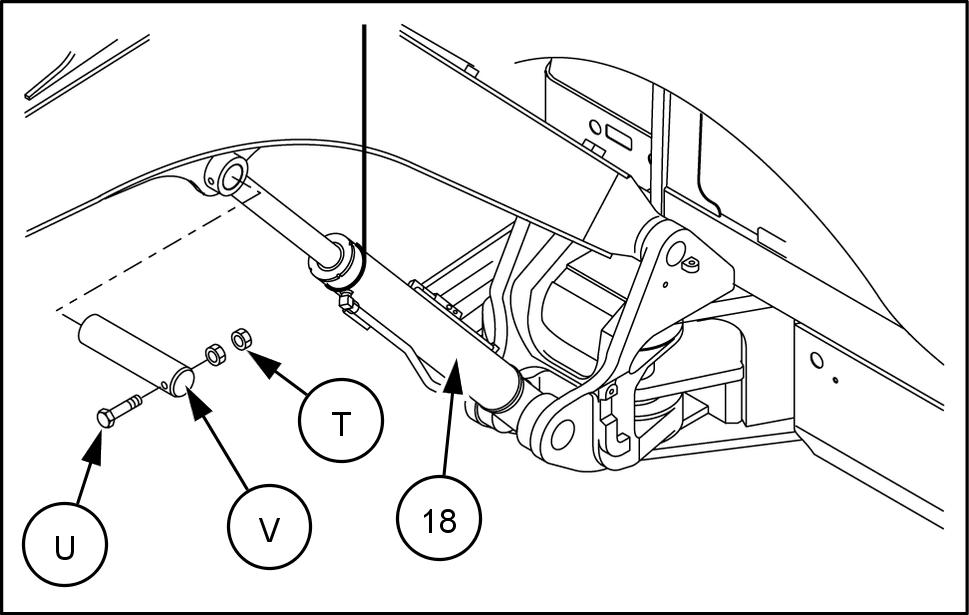 T
U
V
18