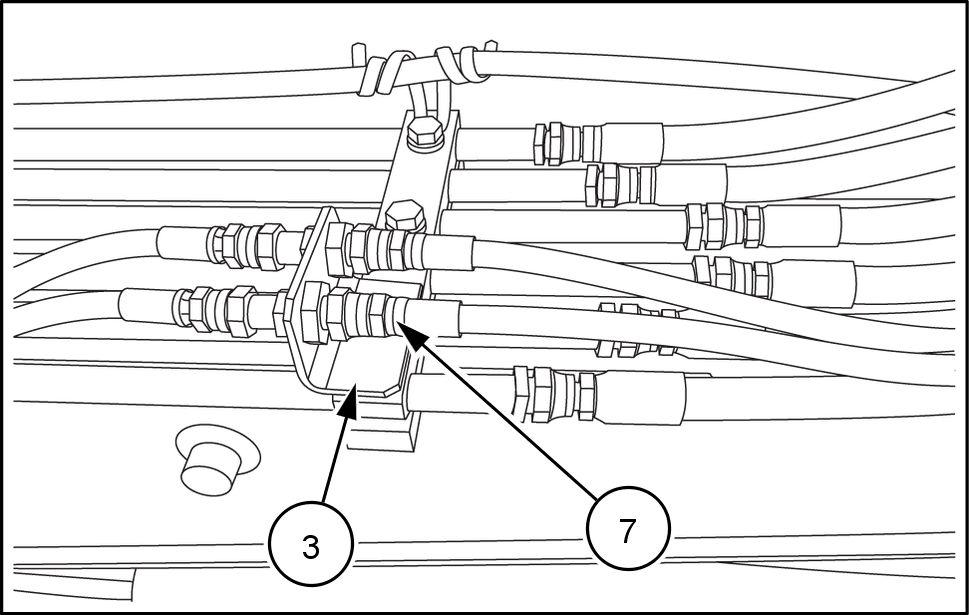 3

7