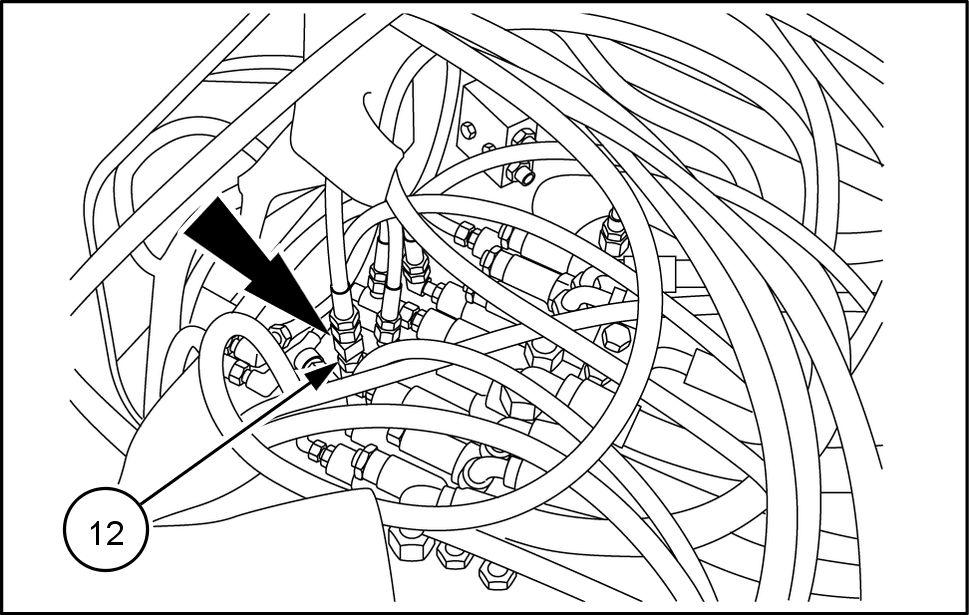 12