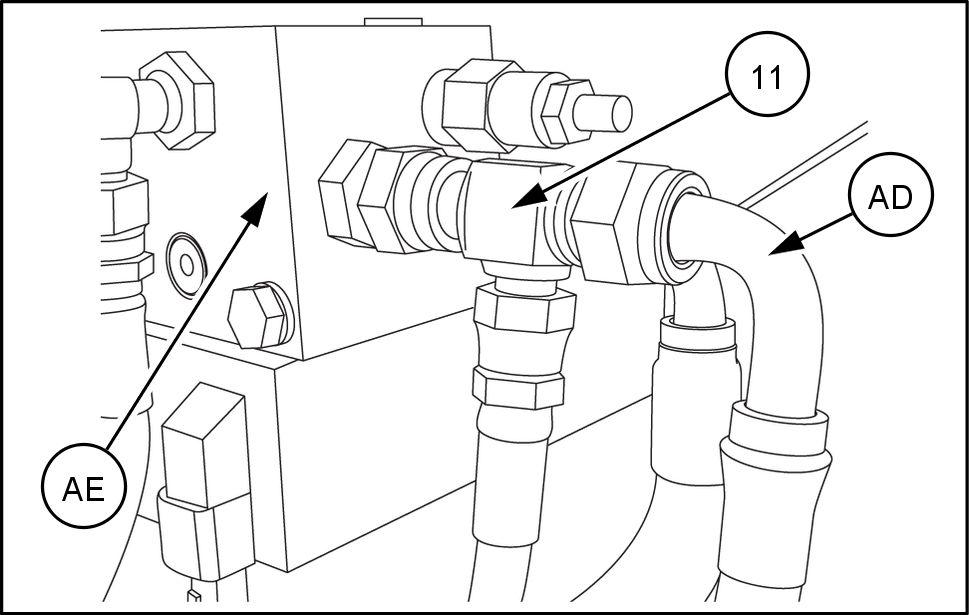 11

AD

AE