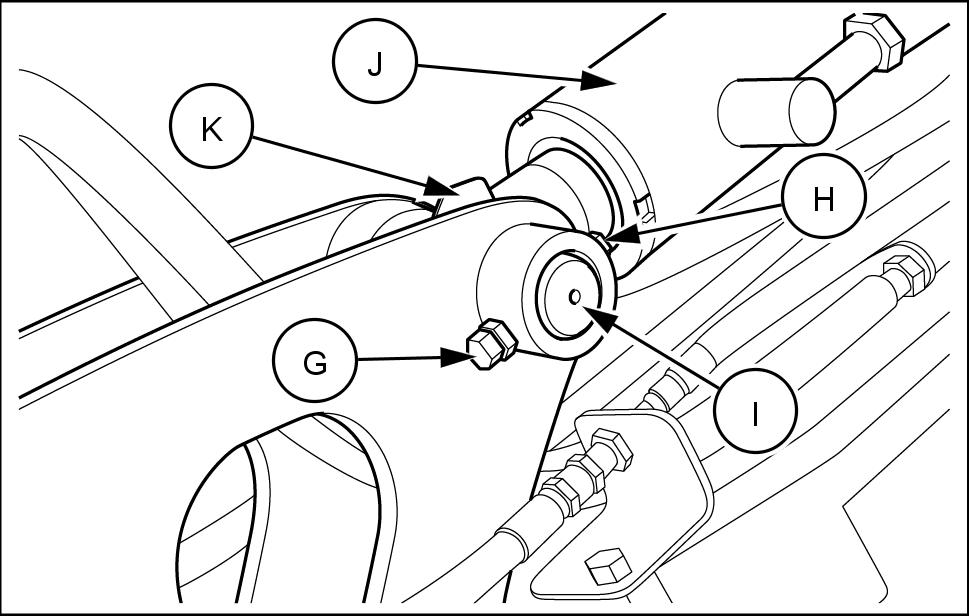 J
K
H
G
I