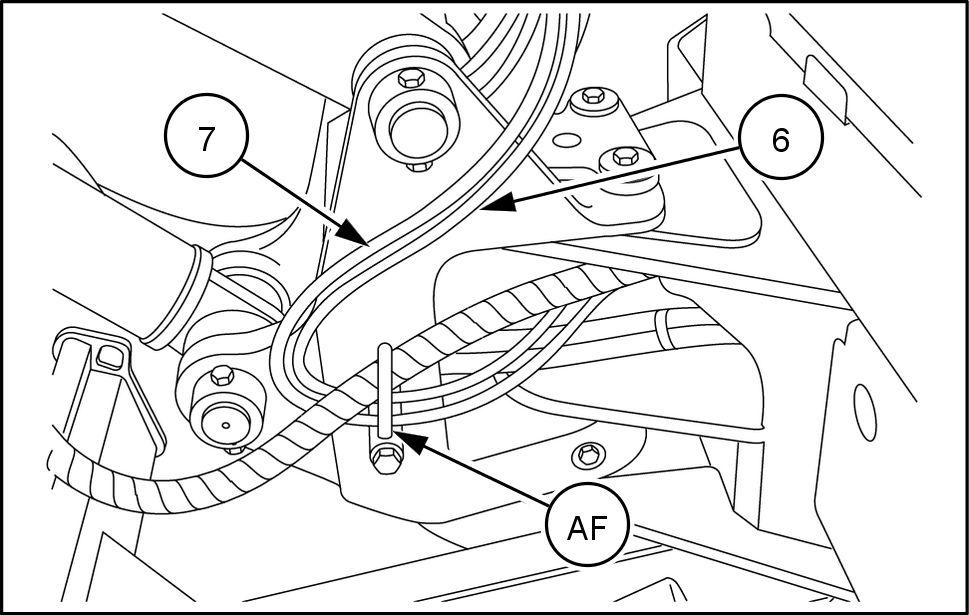 7

6

AF