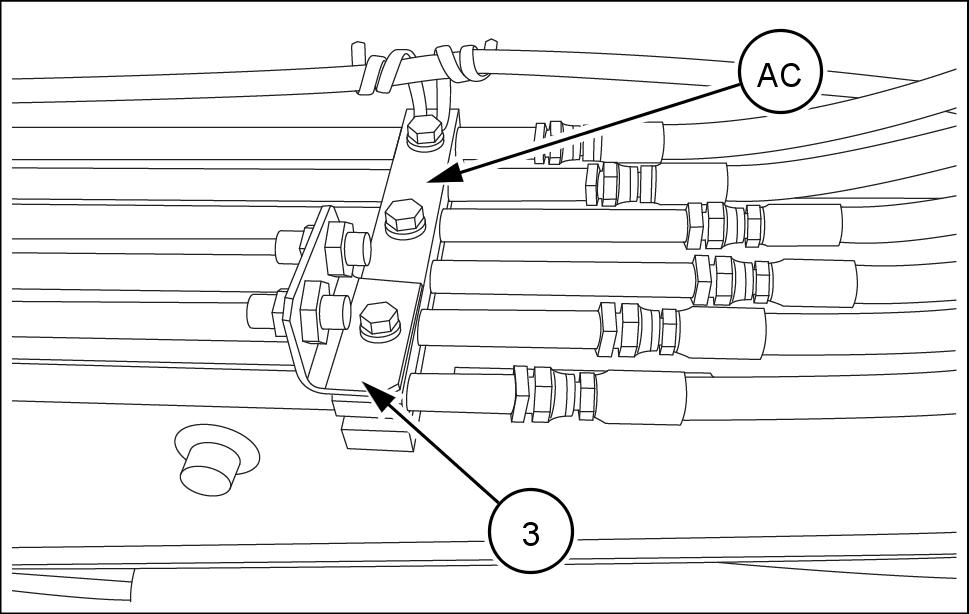 AC

3