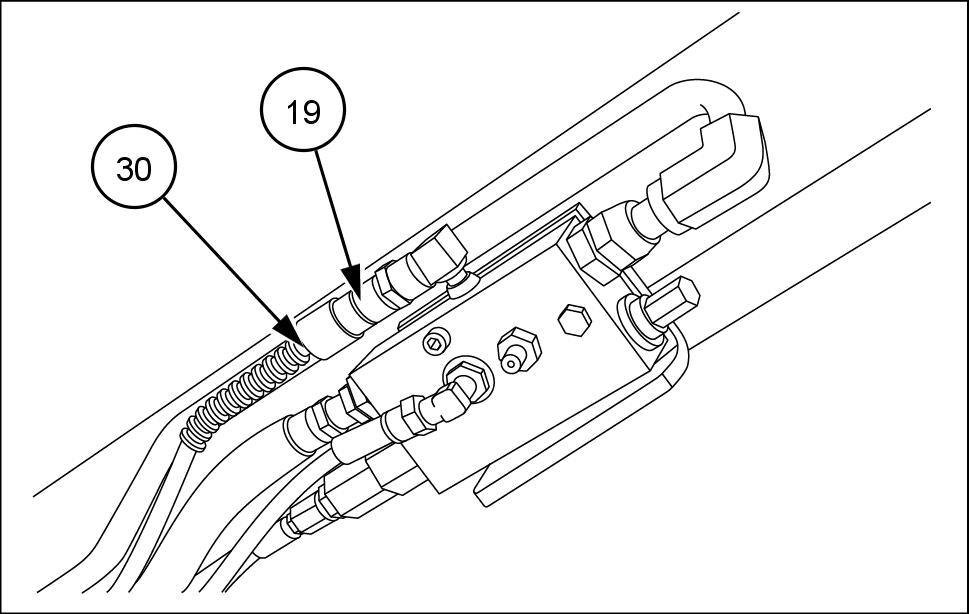 19

30