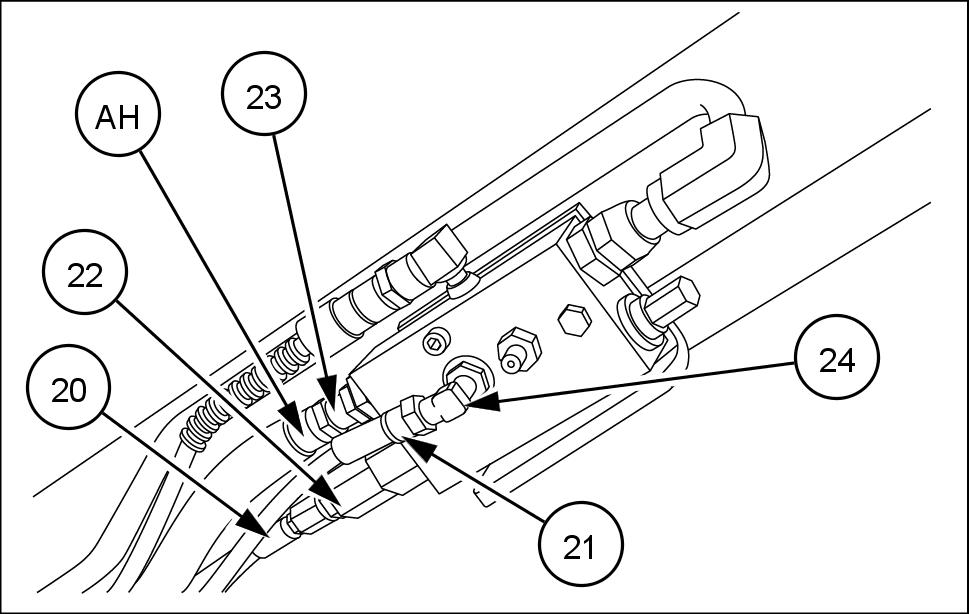 AH
23
22
20
24
21