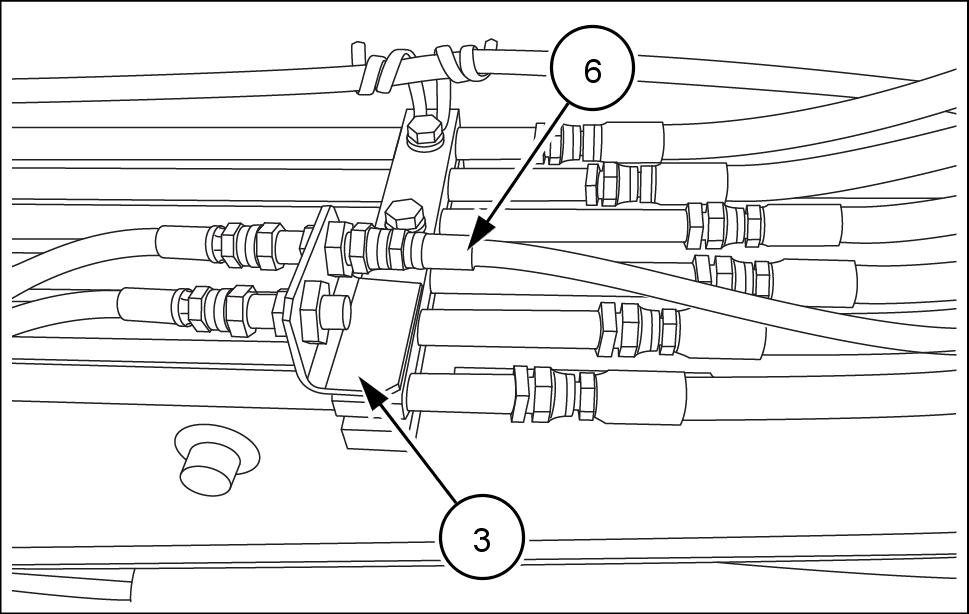 6

3