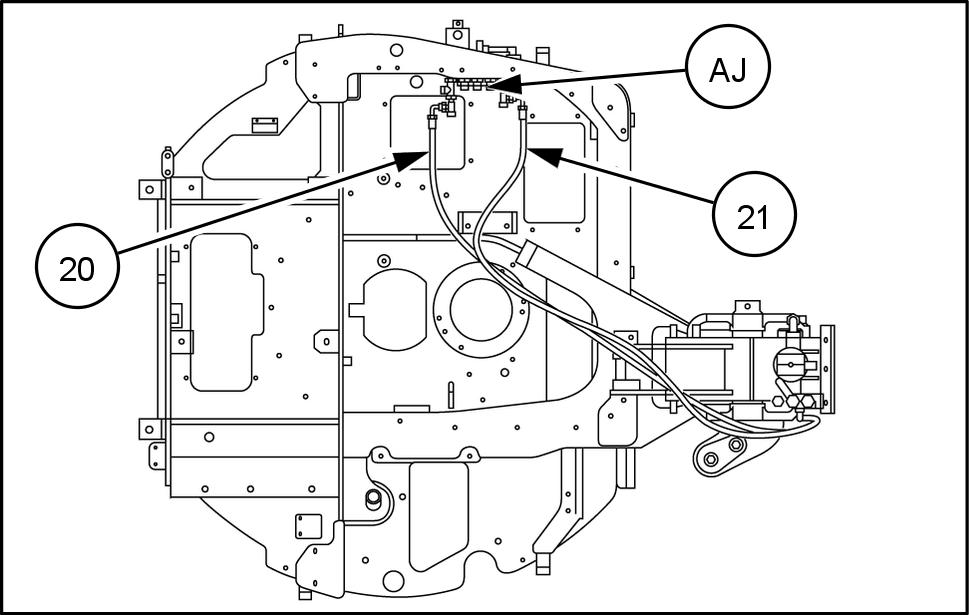 AJ
21
20