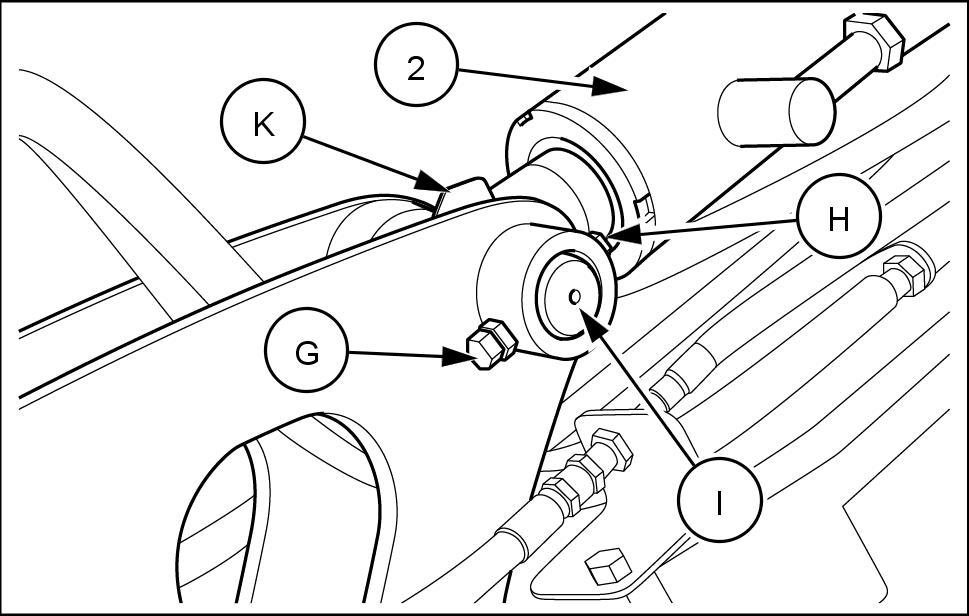 2
K
H
G
I