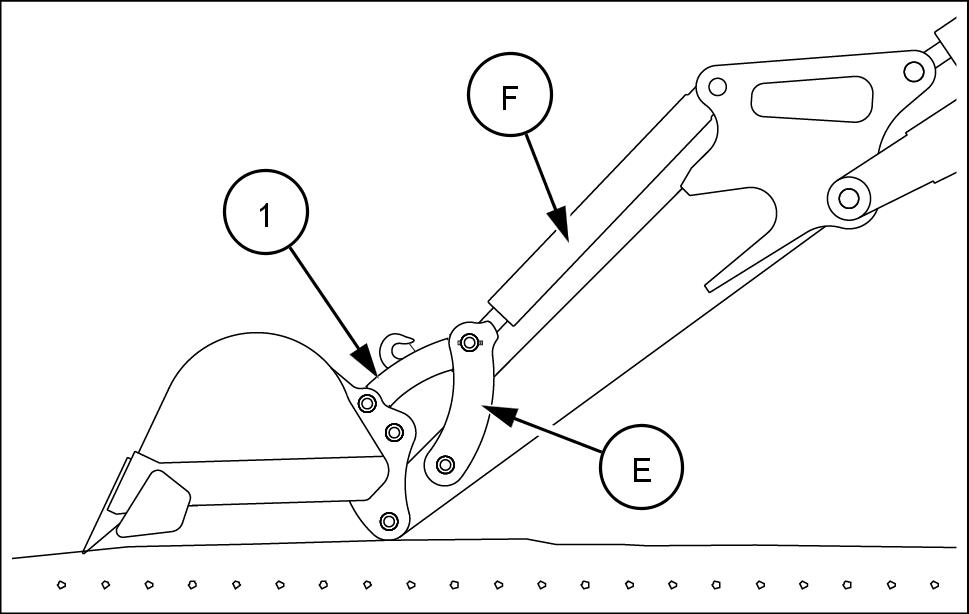 F
1
E